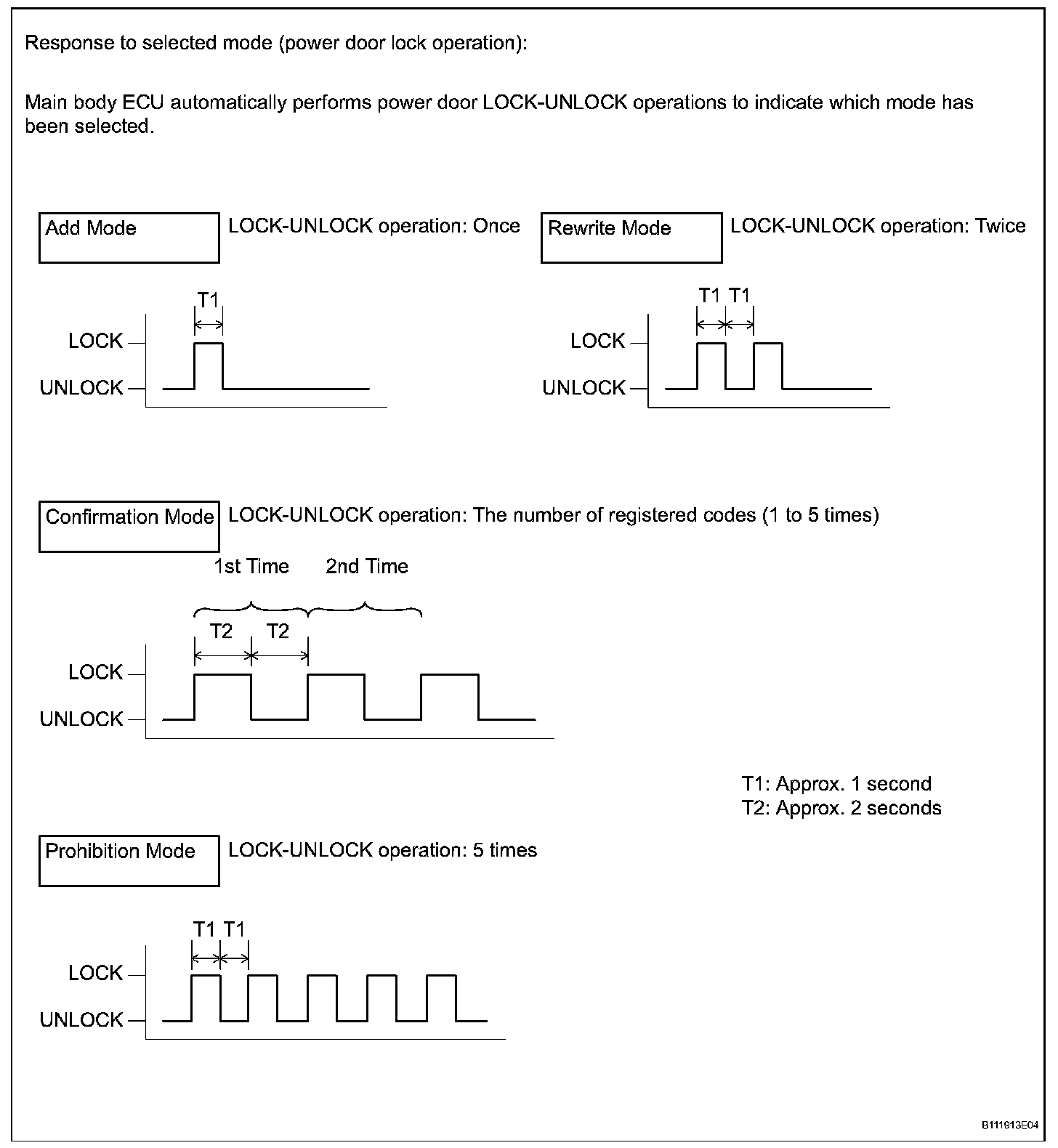 Response to selected mode (power door lock operation):

Main body ECU automatically performs power door LOCK-UNLOCK operations to indicate which mode has been selected.

Add Mode

LOCK-UNLOCK operation: Once

T1

LOCK

UNLOCK

Rewrite Mode

LOCK-UNLOCK operation: Twice

T1 T1

LOCK

UNLOCK

Confirmation Mode

LOCK-UNLOCK operation: The number of registered codes (1 to 5 times)

1st Time 2nd Time

T2 T2

LOCK

UNLOCK

T1: Approx. 1 second
T2: Approx. 2 seconds

Prohibition Mode

LOCK-UNLOCK operation: 5 times

T1 T1

LOCK

UNLOCK

B111913E04