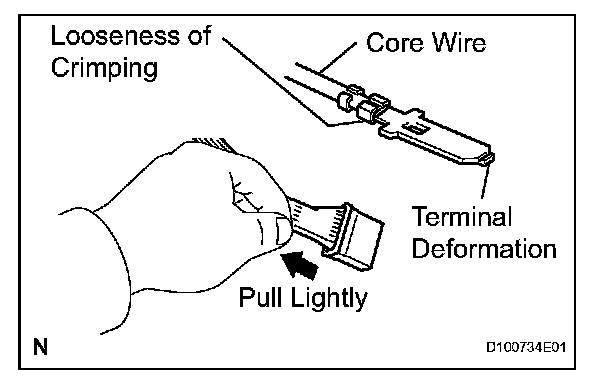 Looseness of Crimping

Core Wire

Terminal Deformation

Pull Lightly

N

D100734E01