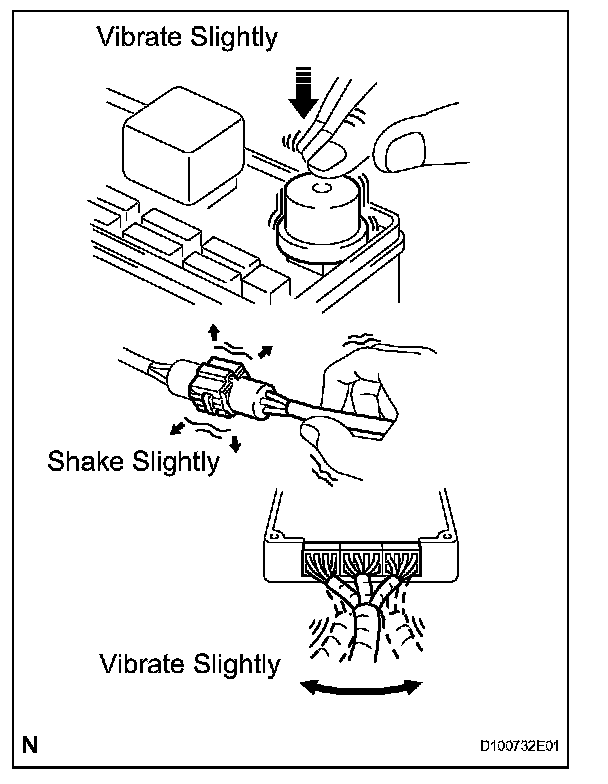 Vibrate Slightly

Shake Slightly

Vibrate Slightly

N

D100732E01