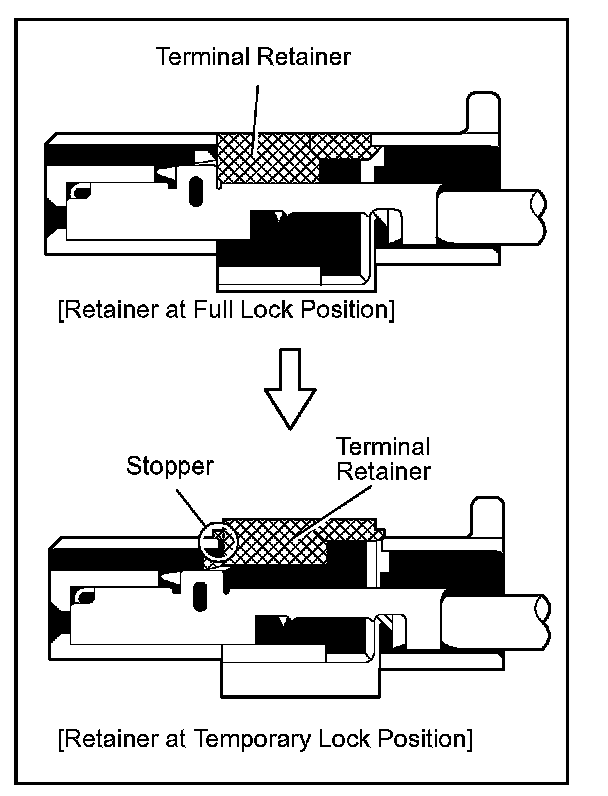 Terminal Retainer

[Retainer at Full Lock Position]

Stopper

Terminal Retainer

[Retainer at Temporary Lock Position]