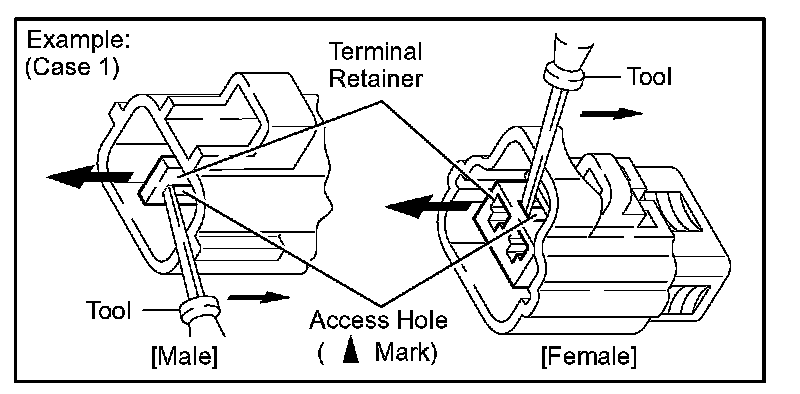 Example:
(Case 1)

Terminal Retainer

Tool

Tool

Access Hole
( ▲ Mark)

[Male]

[Female]