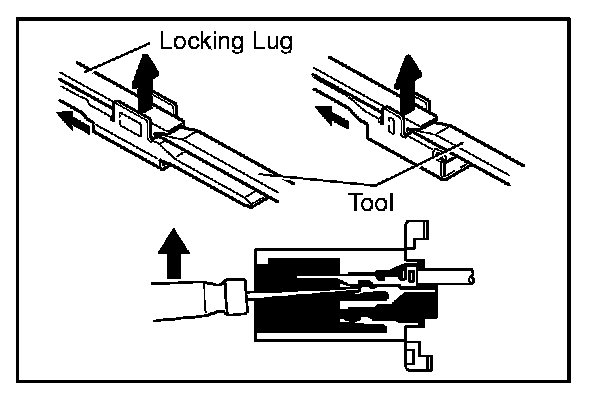 Locking Lug

Tool