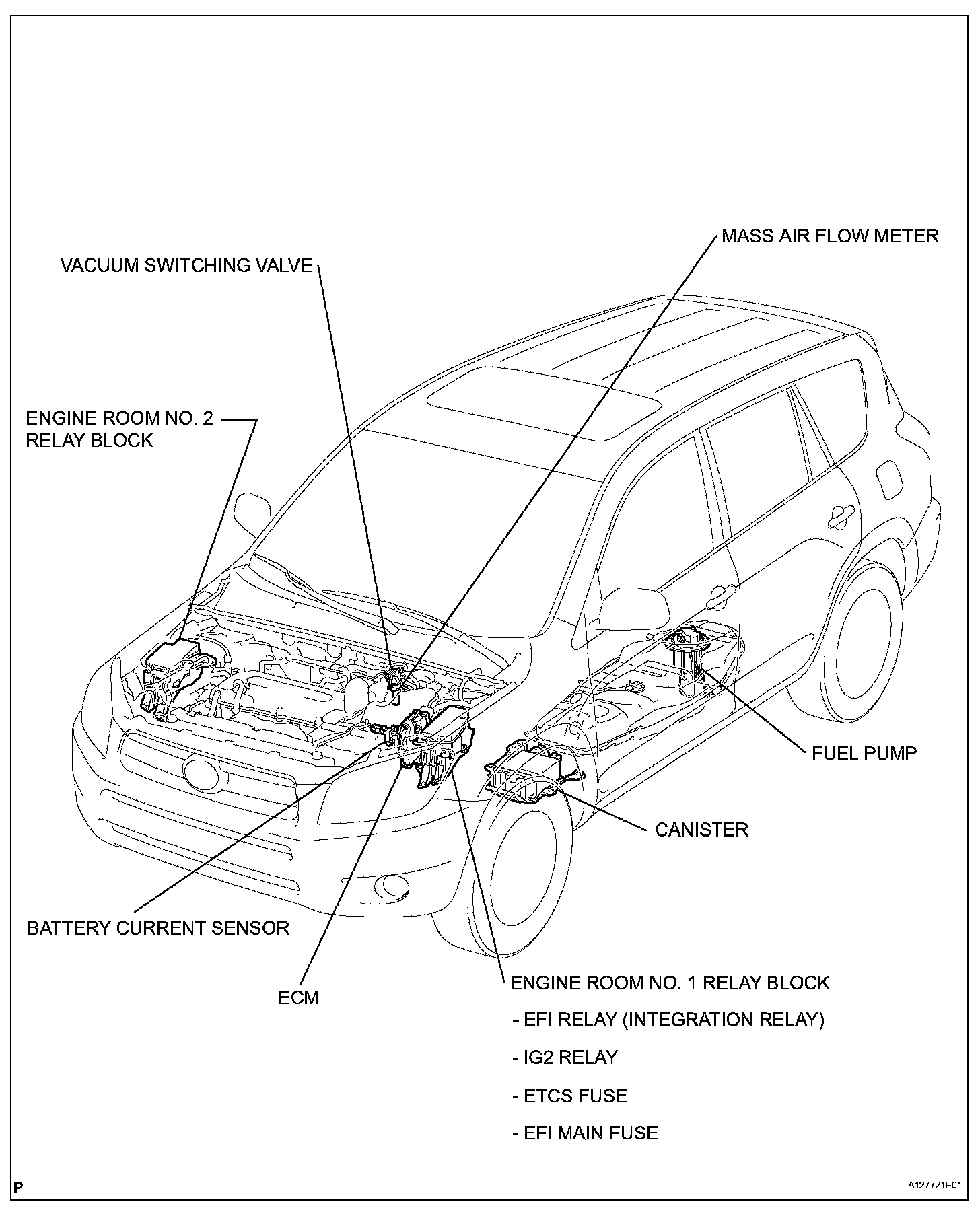 MASS AIR FLOW METER

VACUUM SWITCHING VALVE

ENGINE ROOM NO. 2 RELAY BLOCK

FUEL PUMP

CANISTER

BATTERY CURRENT SENSOR

ECM

ENGINE ROOM NO. 1 RELAY BLOCK
- EFI RELAY (INTEGRATION RELAY)
- IG2 RELAY
- ETCS FUSE
- EFI MAIN FUSE

P

A127721E01