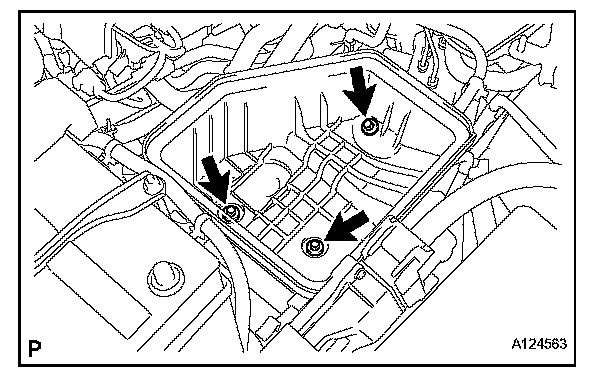 P

A124563