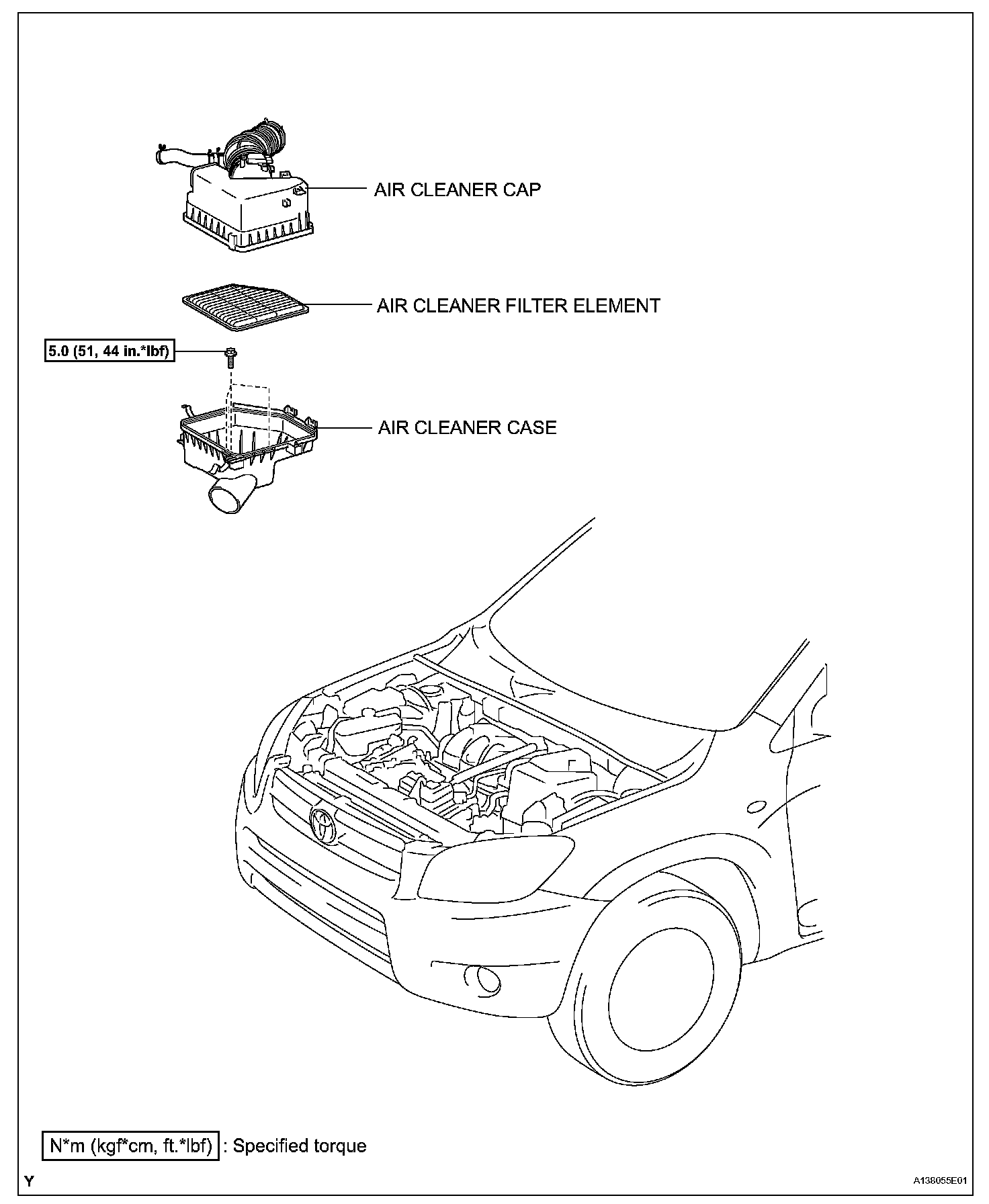 AIR CLEANER CAP

AIR CLEANER FILTER ELEMENT

5.0 (51, 44 in.*lbf)

AIR CLEANER CASE

N*m (kgf*cm, ft.*lbf) : Specified torque

Y

A138055E01