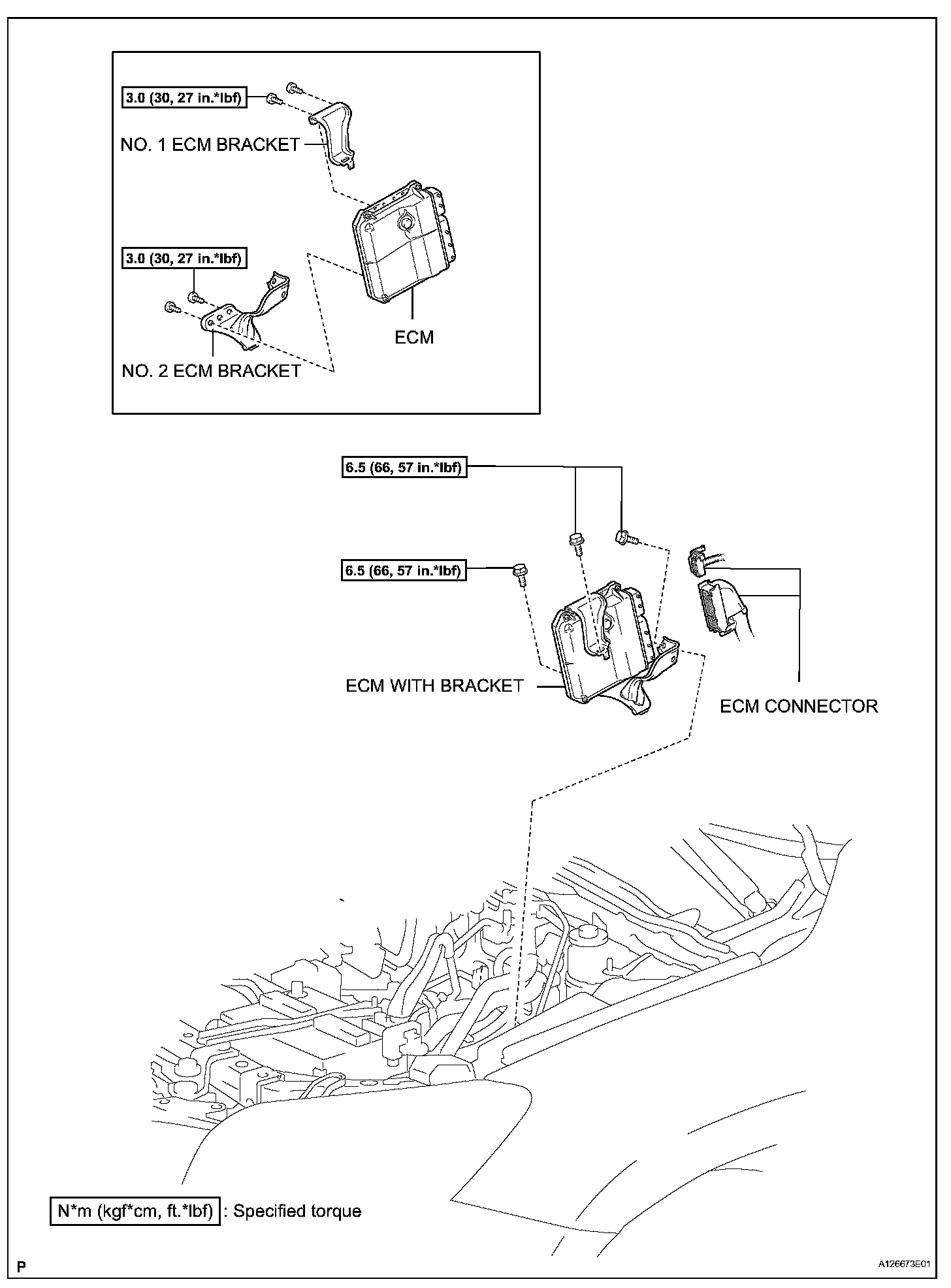 3.0 (30, 27 in.*lbf)

NO. 1 ECM BRACKET

3.0 (30, 27 in.*lbf)

ECM

NO. 2 ECM BRACKET

6.5 (66, 57 in.*lbf)

6.5 (66, 57 in.*lbf)

ECM WITH BRACKET

ECM CONNECTOR

N*m (kgf*cm, ft.*lbf) : Specified torque

P

A126673E01