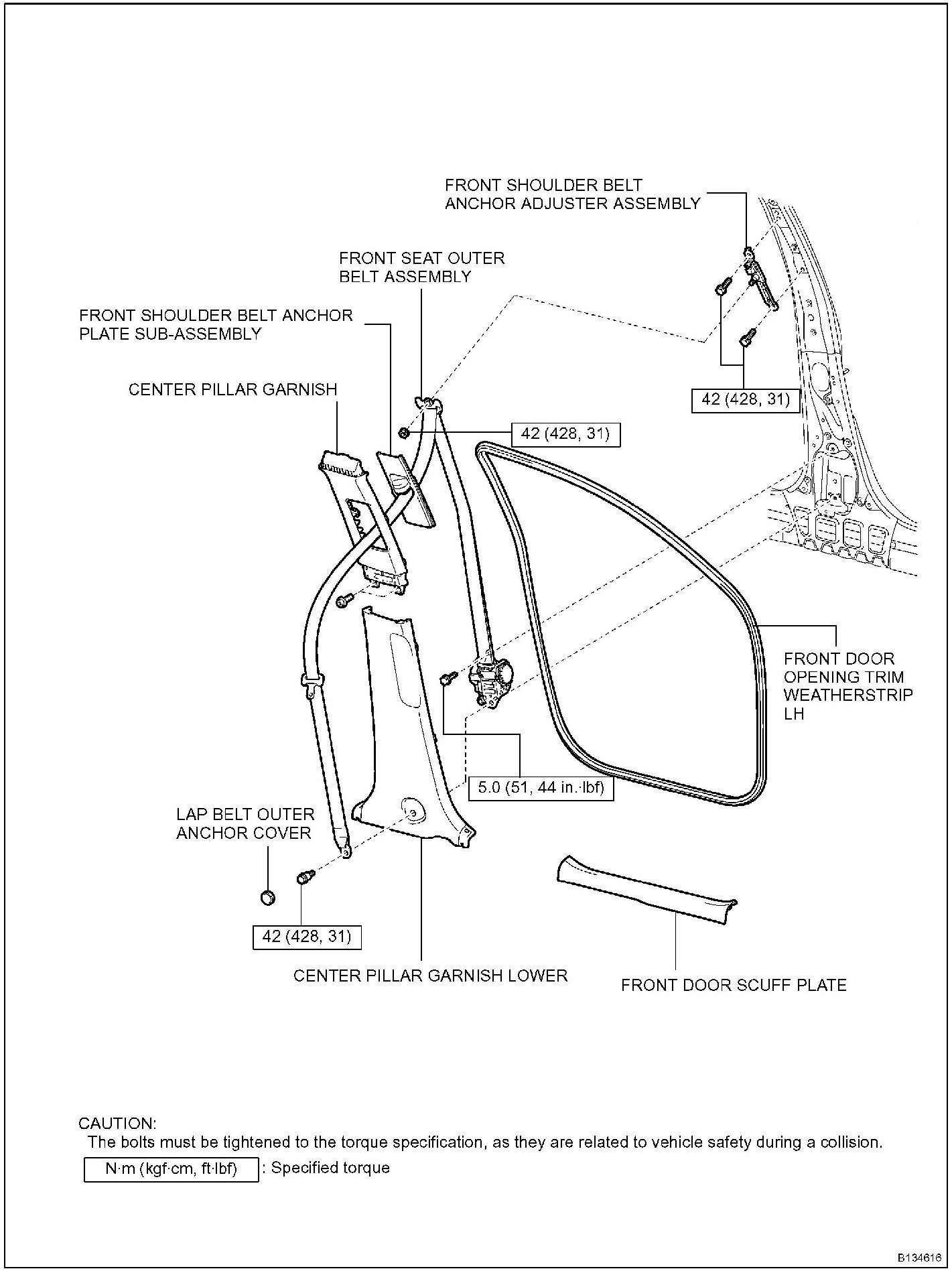 FRONT SHOULDER BELT ANCHOR ADJUSTER ASSEMBLY

FRONT SEAT OUTER BELT ASSEMBLY

FRONT SHOULDER BELT ANCHOR PLATE SUB-ASSEMBLY

CENTER PILLAR GARNISH

42 (428, 31)

42 (428, 31)

FRONT DOOR OPENING TRIM WEATHERSTRIP LH

5.0 (51, 44 in.·lbf)

LAP BELT OUTER ANCHOR COVER

42 (428, 31)

CENTER PILLAR GARNISH LOWER

FRONT DOOR SCUFF PLATE

CAUTION:
The bolts must be tightened to the torque specification, as they are related to vehicle safety during a collision.

N·m (kgf·cm, ft·lbf) : Specified torque

B134616