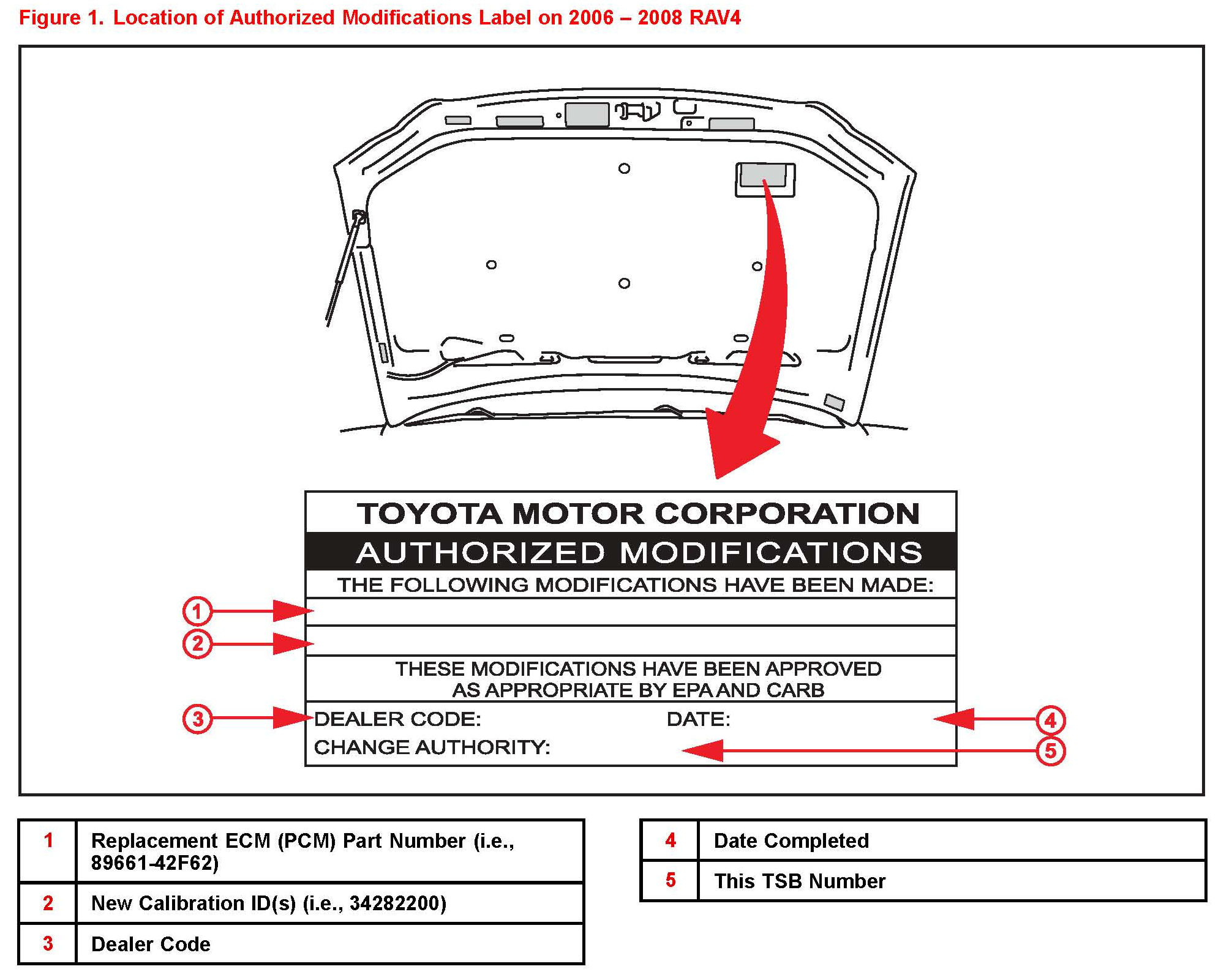 Figure 1. Location of Authorized Modifications Label on 2006 – 2008 RAV4

TOYOTA MOTOR CORPORATION

AUTHORIZED MODIFICATIONS

THE FOLLOWING MODIFICATIONS HAVE BEEN MADE:

1

2

THESE MODIFICATIONS HAVE BEEN APPROVED AS APPROPRIATE BY EPA AND CARB

3

DEALER CODE: DATE:

4

CHANGE AUTHORITY:

5

| 1 | Replacement ECM (PCM) Part Number (i.e., 89661-42F62) |
|---|---|
| 2 | New Calibration ID(s) (i.e., 34282200) |
| 3 | Dealer Code |

| 4 | Date Completed |
|---|---|
| 5 | This TSB Number |