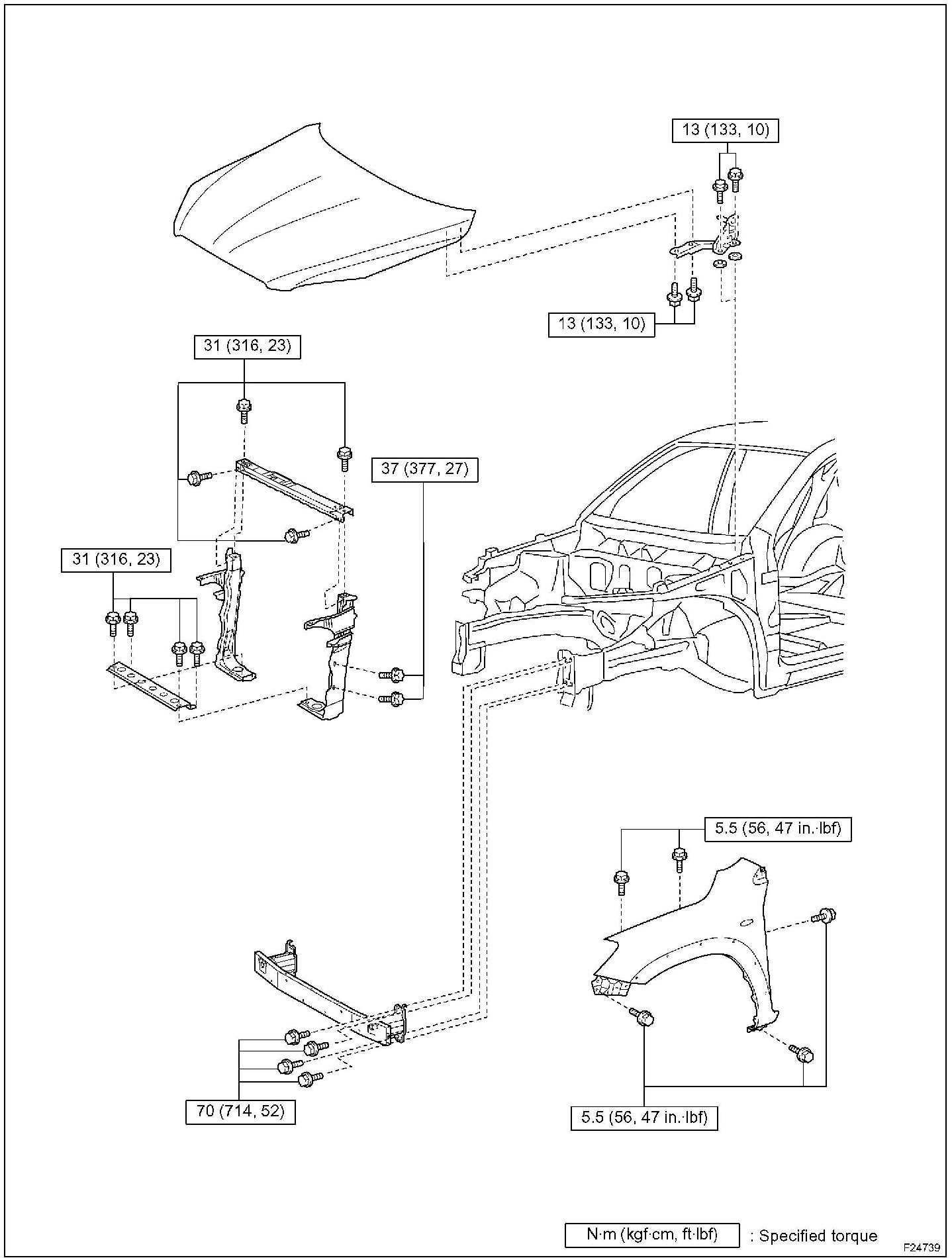 13 (133, 10)

13 (133, 10)

31 (316, 23)

37 (377, 27)

31 (316, 23)

5.5 (56, 47 in.·lbf)

70 (714, 52)

5.5 (56, 47 in.·lbf)

N·m (kgf·cm, ft·lbf) : Specified torque

F24739