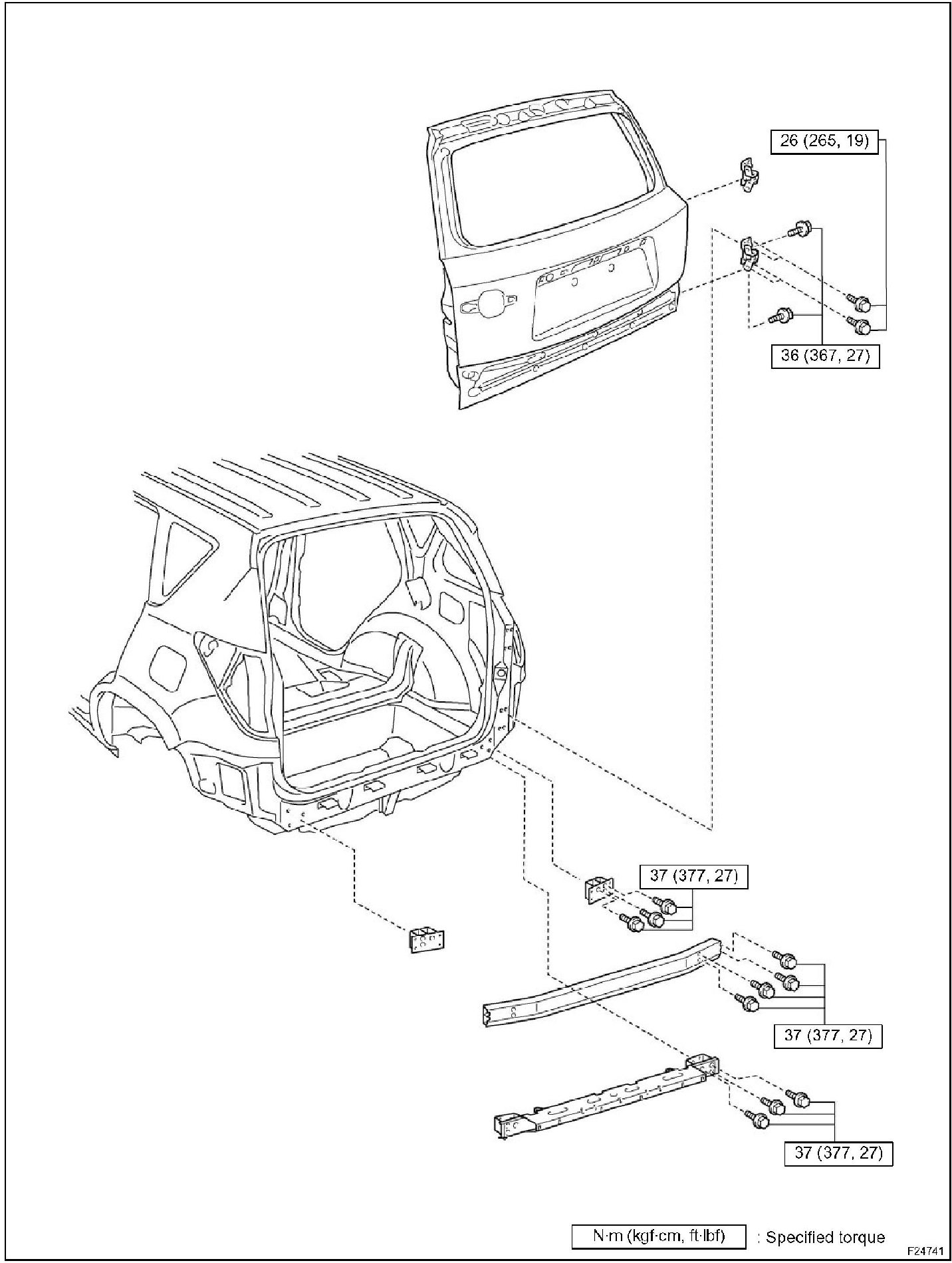 26 (265, 19)

36 (367, 27)

37 (377, 27)

37 (377, 27)

37 (377, 27)

N·m (kgf·cm, ft·lbf) : Specified torque

F24741