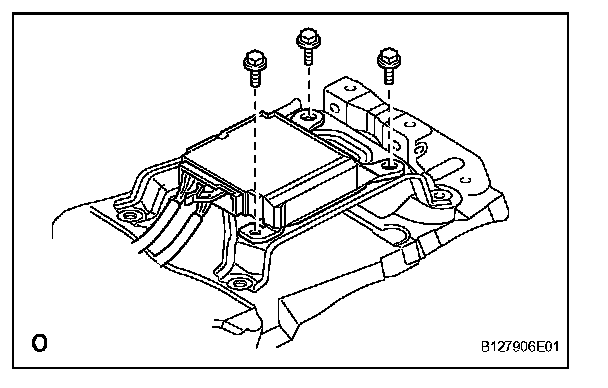 O

B127906E01