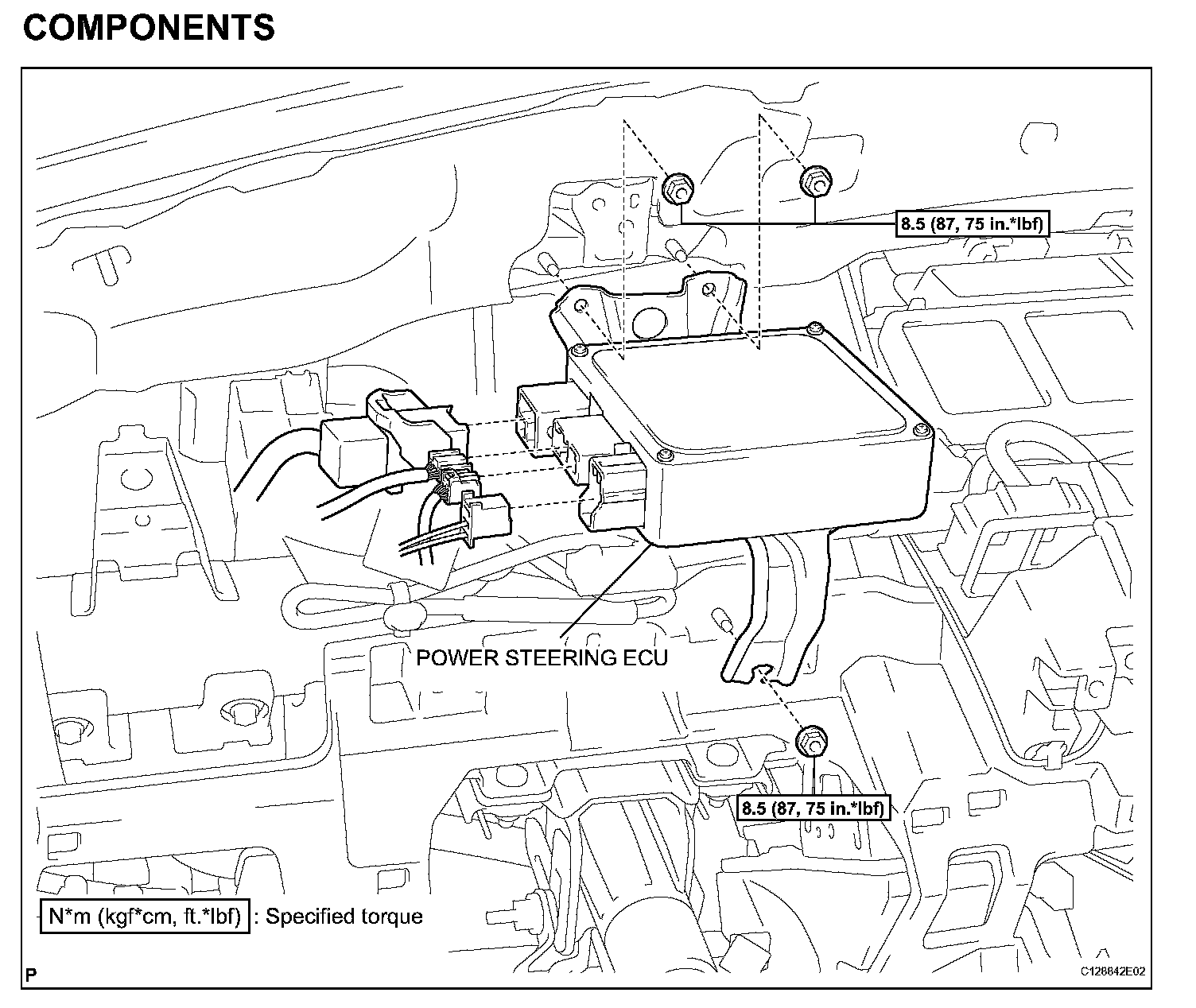 COMPONENTS

8.5 (87, 75 in.*lbf)

POWER STEERING ECU

8.5 (87, 75 in.*lbf)

N*m (kgf*cm, ft.*lbf) : Specified torque

P

C128842E02