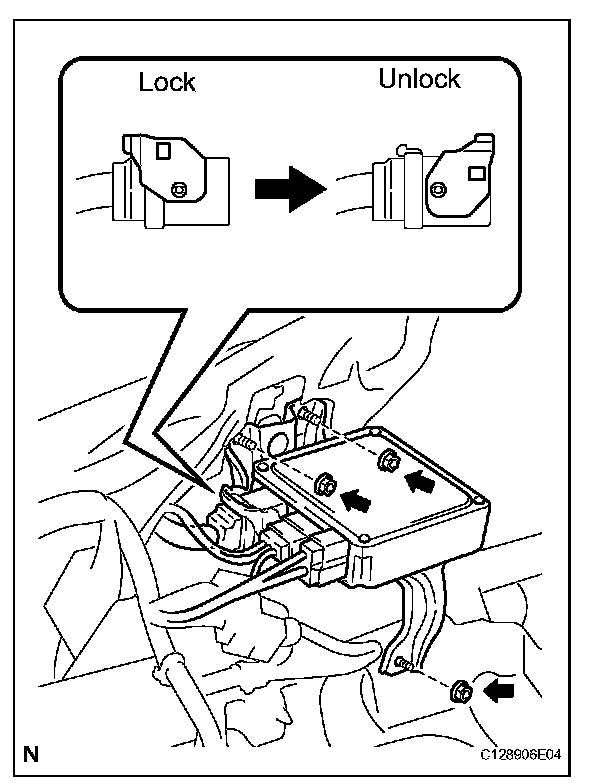 Lock

Unlock

N

C128906E04