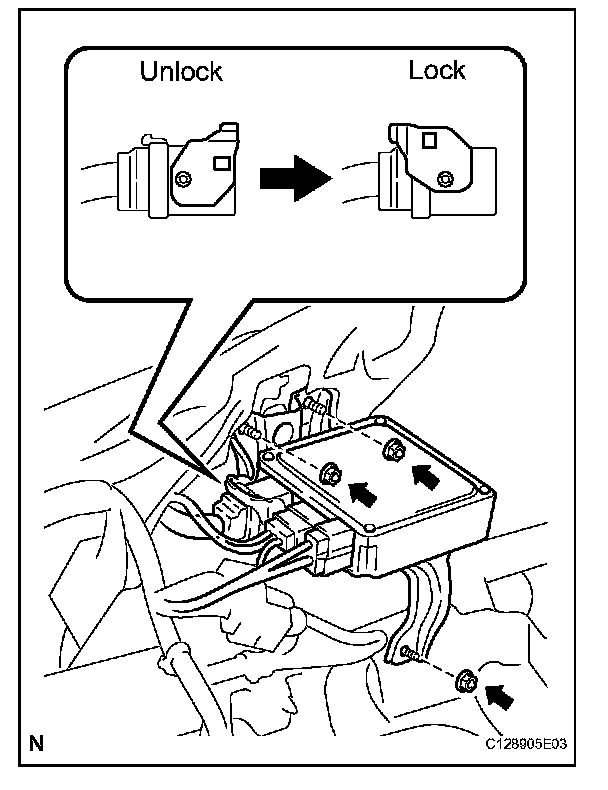 Unlock

Lock

N

C128905E03