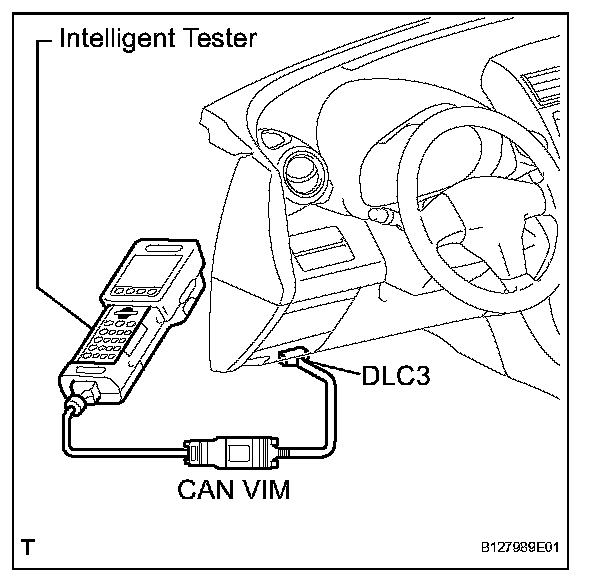 Intelligent Tester

DLC3

CAN VIM

T

B127989E01