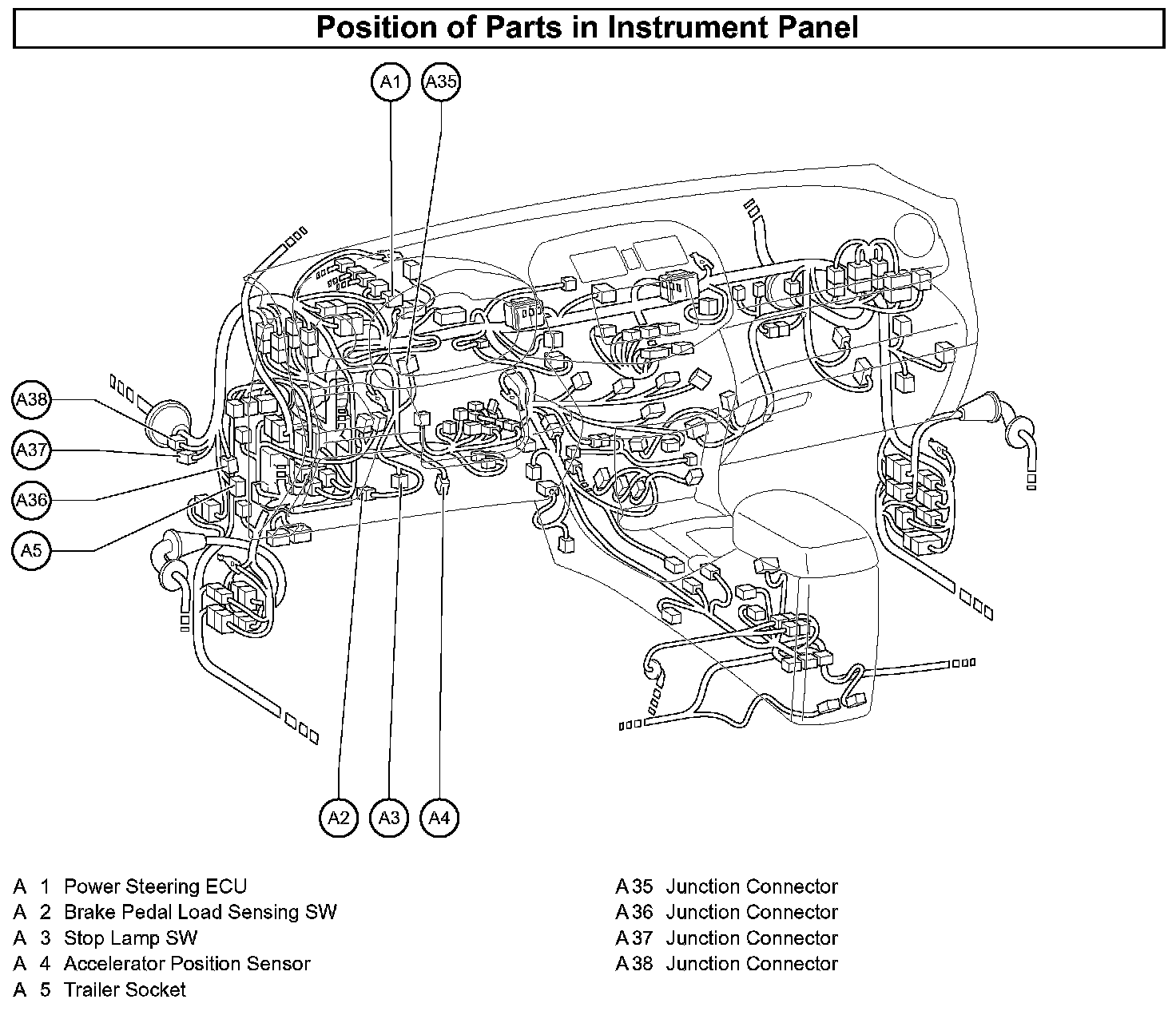 Position of Parts in Instrument Panel

A1
A35
A38
A37
A36
A5
A2
A3
A4

A 1 Power Steering ECU
A 2 Brake Pedal Load Sensing SW
A 3 Stop Lamp SW
A 4 Accelerator Position Sensor
A 5 Trailer Socket

A 35 Junction Connector
A 36 Junction Connector
A 37 Junction Connector
A 38 Junction Connector