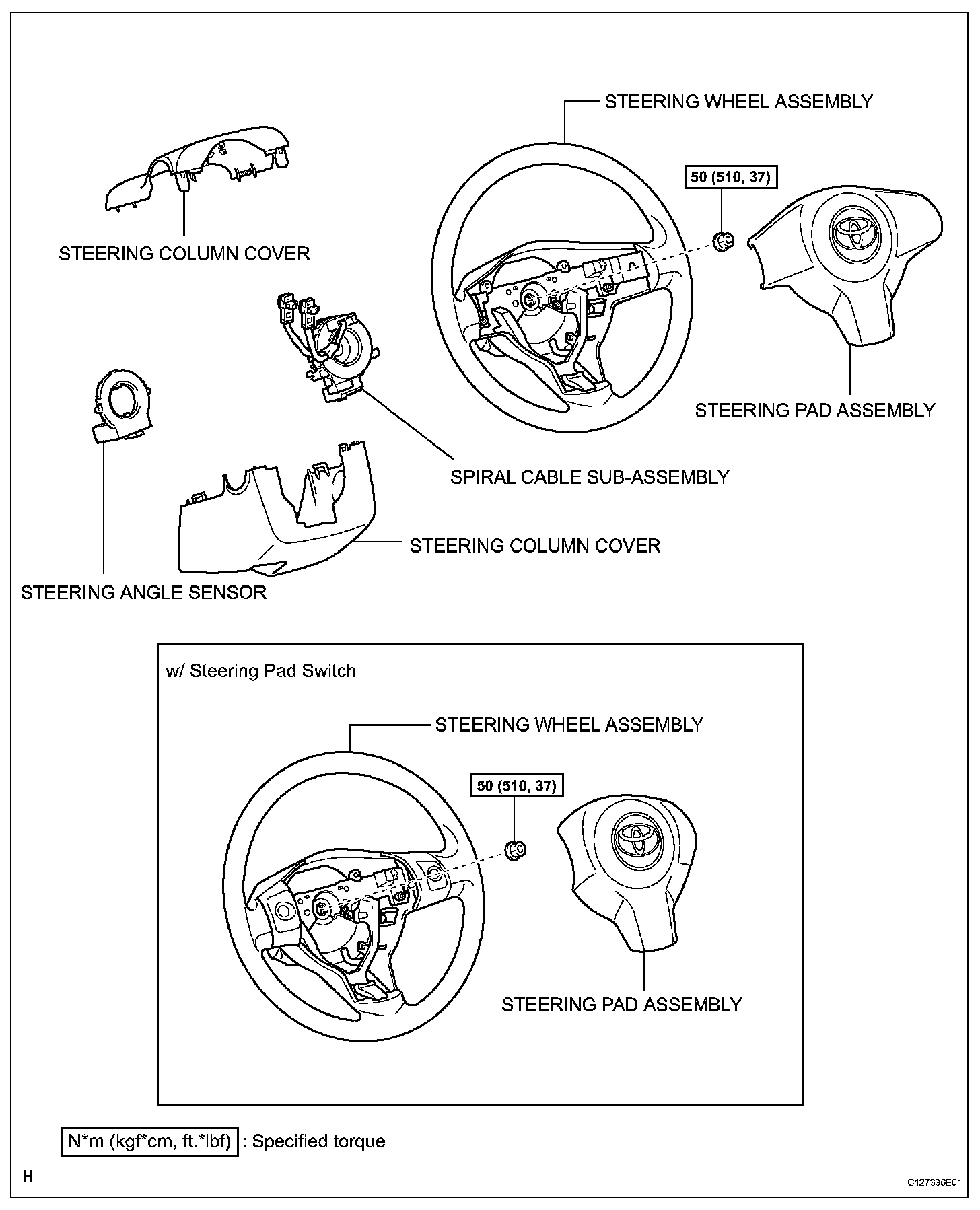 STEERING WHEEL ASSEMBLY

50 (510, 37)

STEERING COLUMN COVER

STEERING PAD ASSEMBLY

SPIRAL CABLE SUB-ASSEMBLY

STEERING COLUMN COVER

STEERING ANGLE SENSOR

w/ Steering Pad Switch

STEERING WHEEL ASSEMBLY

50 (510, 37)

STEERING PAD ASSEMBLY

N*m (kgf*cm, ft.*lbf) : Specified torque

H

C127336E01