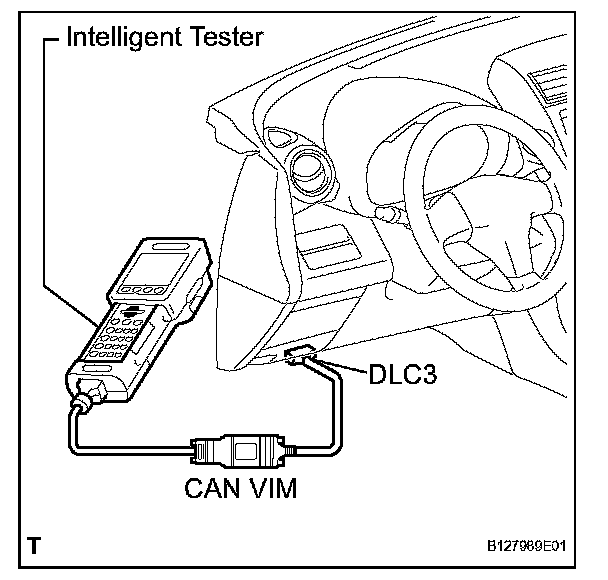 Intelligent Tester

DLC3

CAN VIM

T

B127989E01