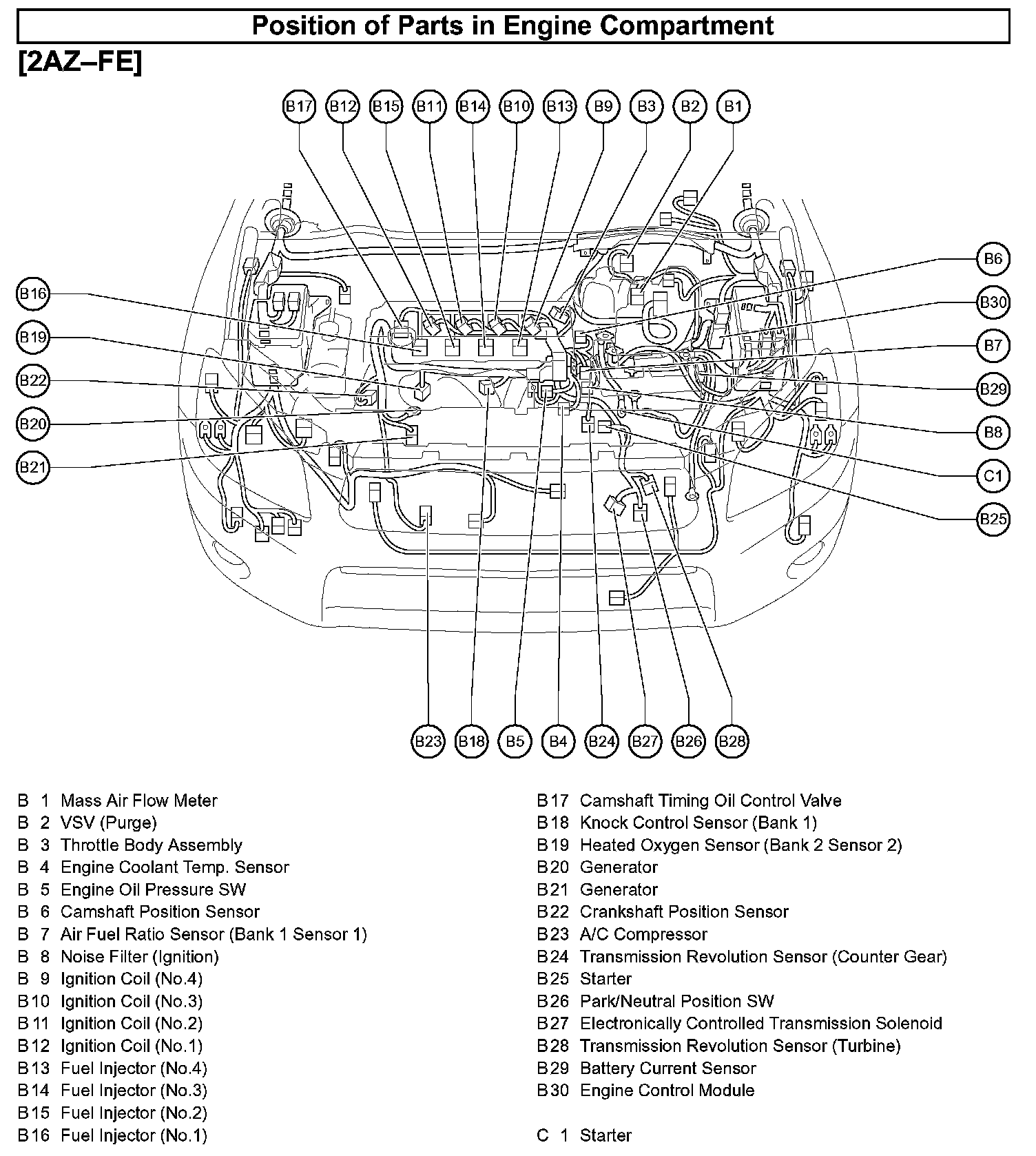 Position of Parts in Engine Compartment

[2AZ–FE]

B17 B12 B15 B11 B14 B10 B13 B9 B3 B2 B1

B16

B19

B22

B20

B21

B6

B30

B7

B29

B8

C1

B25

B23 B18 B5 B4 B24 B27 B26 B28

B 1 Mass Air Flow Meter
B 2 VSV (Purge)
B 3 Throttle Body Assembly
B 4 Engine Coolant Temp. Sensor
B 5 Engine Oil Pressure SW
B 6 Camshaft Position Sensor
B 7 Air Fuel Ratio Sensor (Bank 1 Sensor 1)
B 8 Noise Filter (Ignition)
B 9 Ignition Coil (No.4)
B10 Ignition Coil (No.3)
B11 Ignition Coil (No.2)
B12 Ignition Coil (No.1)
B13 Fuel Injector (No.4)
B14 Fuel Injector (No.3)
B15 Fuel Injector (No.2)
B16 Fuel Injector (No.1)

B17 Camshaft Timing Oil Control Valve
B18 Knock Control Sensor (Bank 1)
B19 Heated Oxygen Sensor (Bank 2 Sensor 2)
B20 Generator
B21 Generator
B22 Crankshaft Position Sensor
B23 A/C Compressor
B24 Transmission Revolution Sensor (Counter Gear)
B25 Starter
B26 Park/Neutral Position SW
B27 Electronically Controlled Transmission Solenoid
B28 Transmission Revolution Sensor (Turbine)
B29 Battery Current Sensor
B30 Engine Control Module

C 1 Starter