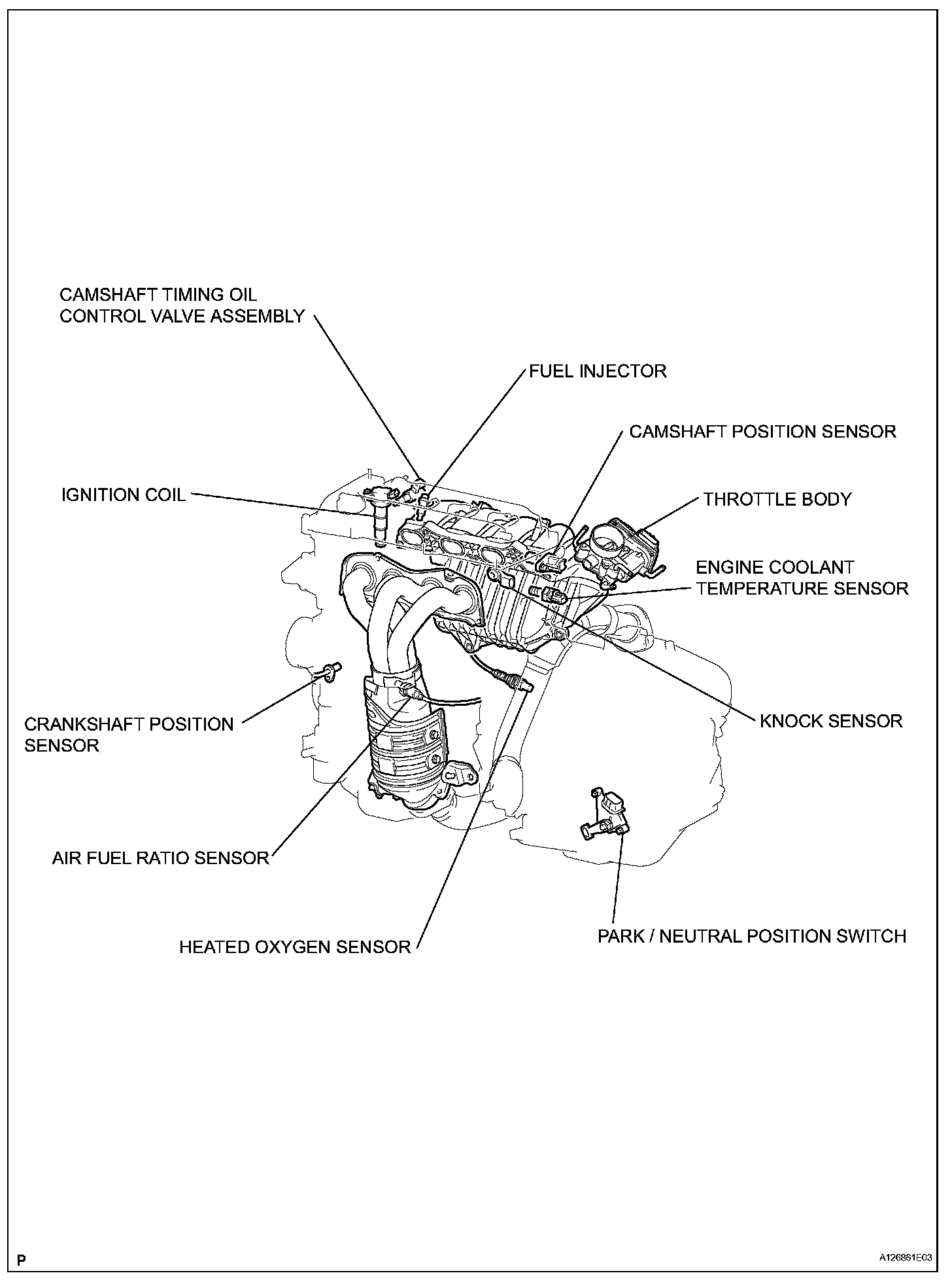 CAMSHAFT TIMING OIL CONTROL VALVE ASSEMBLY

FUEL INJECTOR

CAMSHAFT POSITION SENSOR

IGNITION COIL

THROTTLE BODY

ENGINE COOLANT TEMPERATURE SENSOR

CRANKSHAFT POSITION SENSOR

KNOCK SENSOR

AIR FUEL RATIO SENSOR

HEATED OXYGEN SENSOR

PARK / NEUTRAL POSITION SWITCH

P

A126861E03