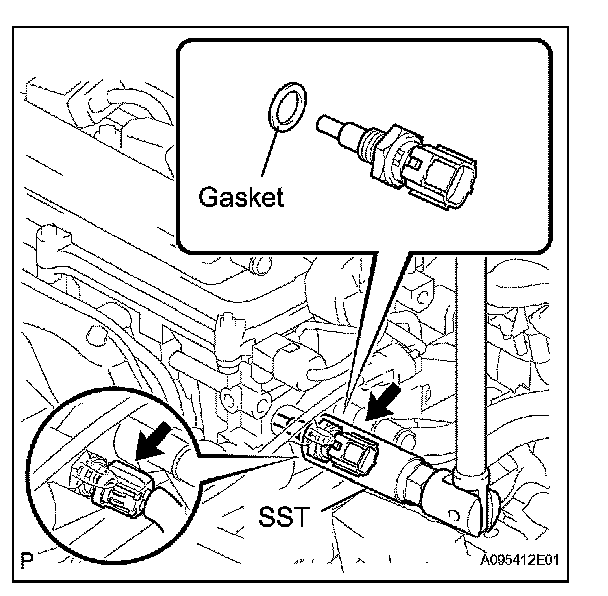 Gasket

SST

P

A095412E01