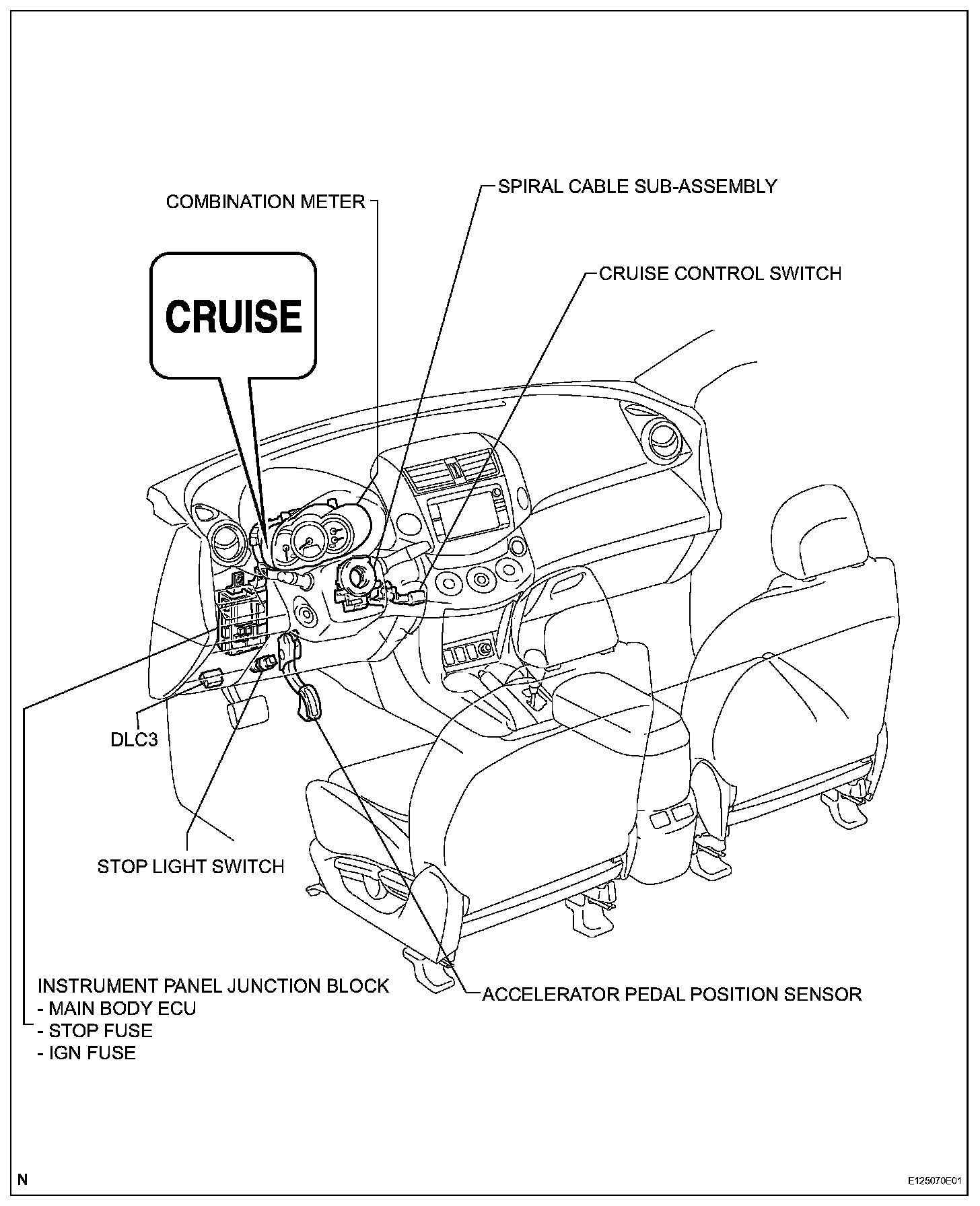 SPIRAL CABLE SUB-ASSEMBLY

COMBINATION METER

CRUISE CONTROL SWITCH

CRUISE

DLC3

STOP LIGHT SWITCH

INSTRUMENT PANEL JUNCTION BLOCK
- MAIN BODY ECU
- STOP FUSE
- IGN FUSE

ACCELERATOR PEDAL POSITION SENSOR

N

E125070E01