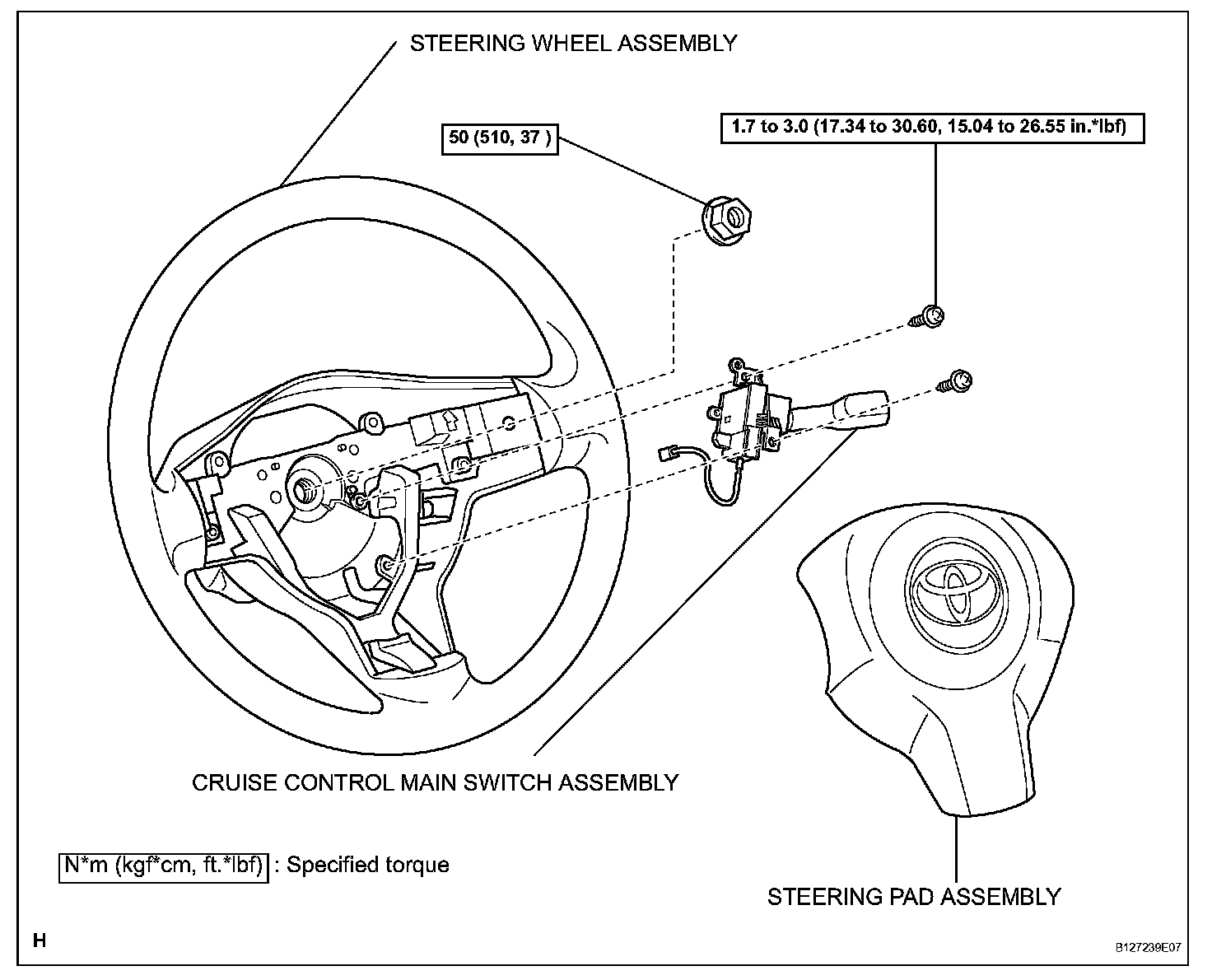 STEERING WHEEL ASSEMBLY

50 (510, 37 )

1.7 to 3.0 (17.34 to 30.60, 15.04 to 26.55 in.*lbf)

CRUISE CONTROL MAIN SWITCH ASSEMBLY

N*m (kgf*cm, ft.*lbf) : Specified torque

STEERING PAD ASSEMBLY

H

B127239E07