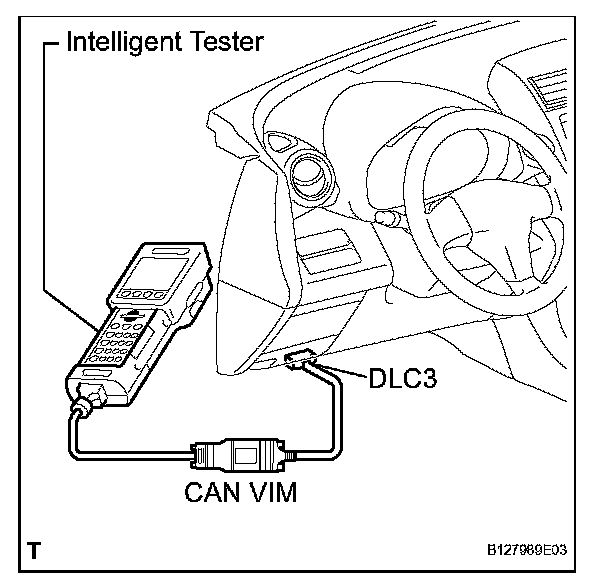 Intelligent Tester

DLC3

CAN VIM

T

B127989E03