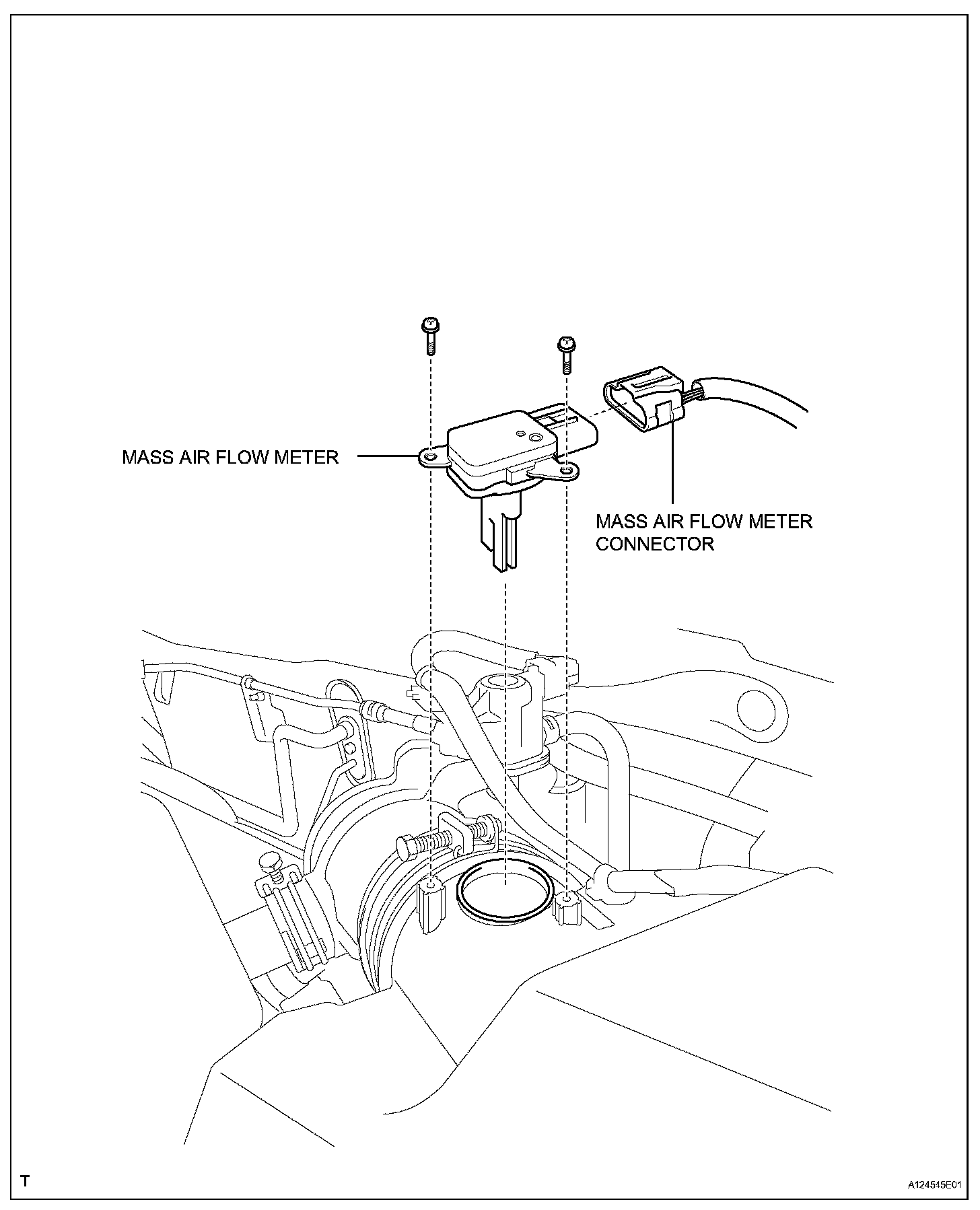 MASS AIR FLOW METER

MASS AIR FLOW METER CONNECTOR

T

A124545E01