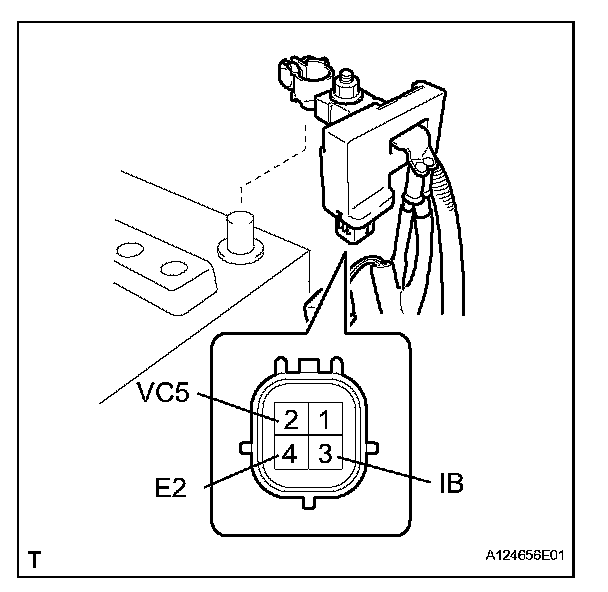 VC5
2
1
4
3
E2
IB
T
A124656E01