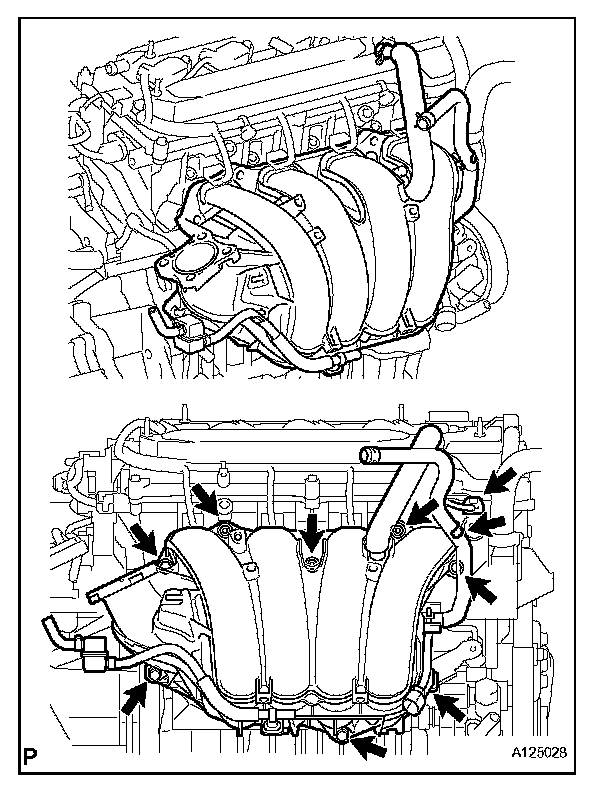 P
A125028