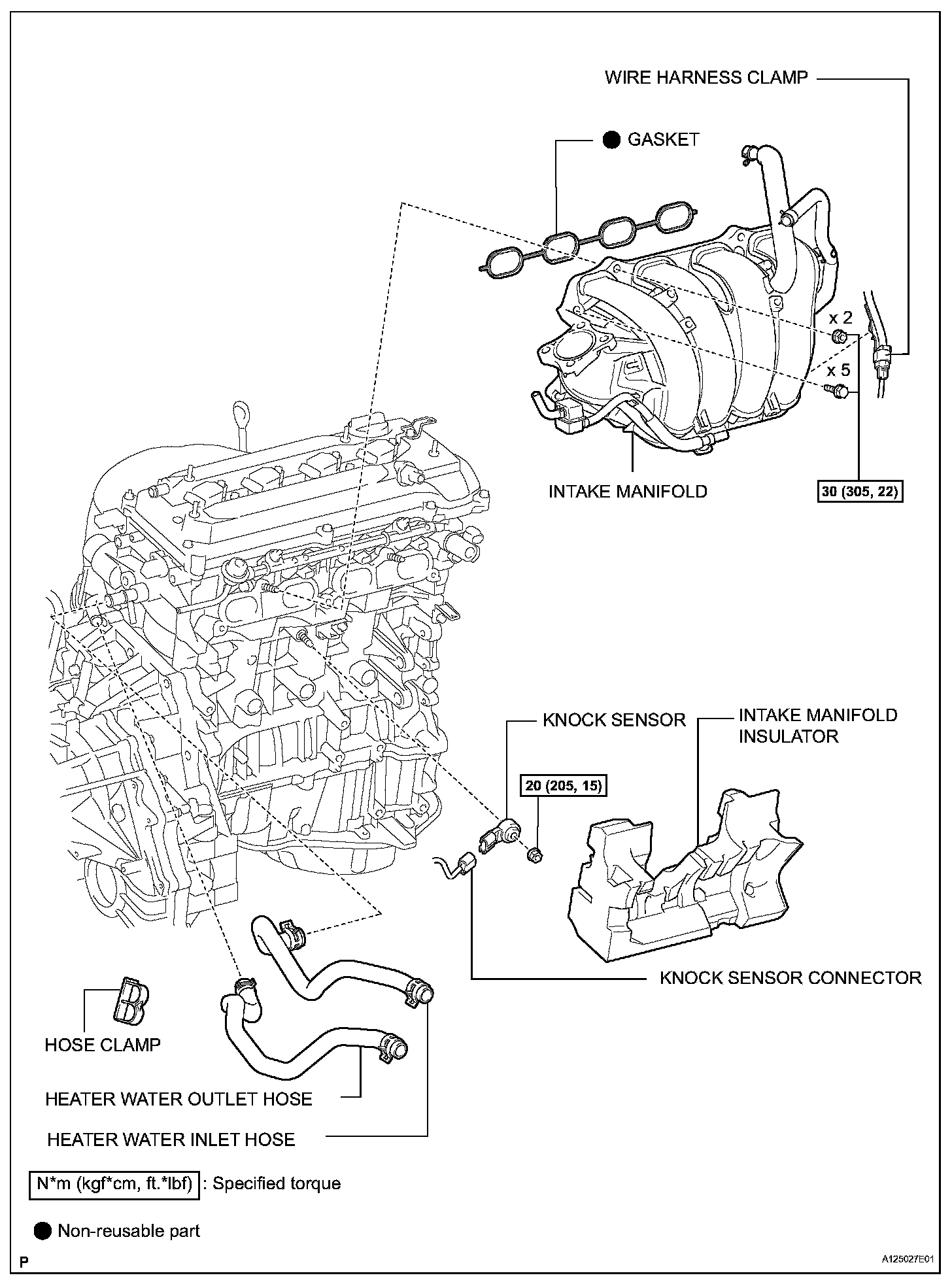 WIRE HARNESS CLAMP

● GASKET

x 2

x 5

INTAKE MANIFOLD

30 (305, 22)

KNOCK SENSOR

INTAKE MANIFOLD INSULATOR

20 (205, 15)

KNOCK SENSOR CONNECTOR

HOSE CLAMP

HEATER WATER OUTLET HOSE

HEATER WATER INLET HOSE

N*m (kgf*cm, ft.*lbf) : Specified torque

● Non-reusable part

P

A125027E01