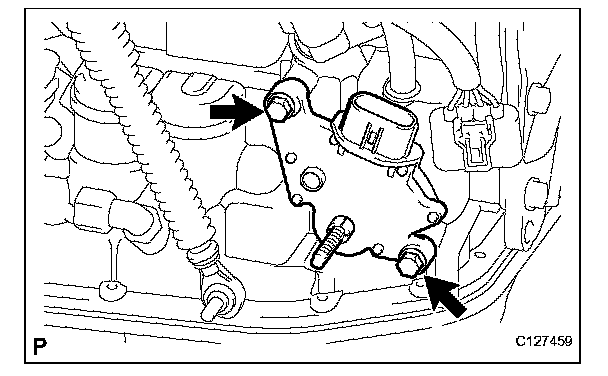 P

C127459