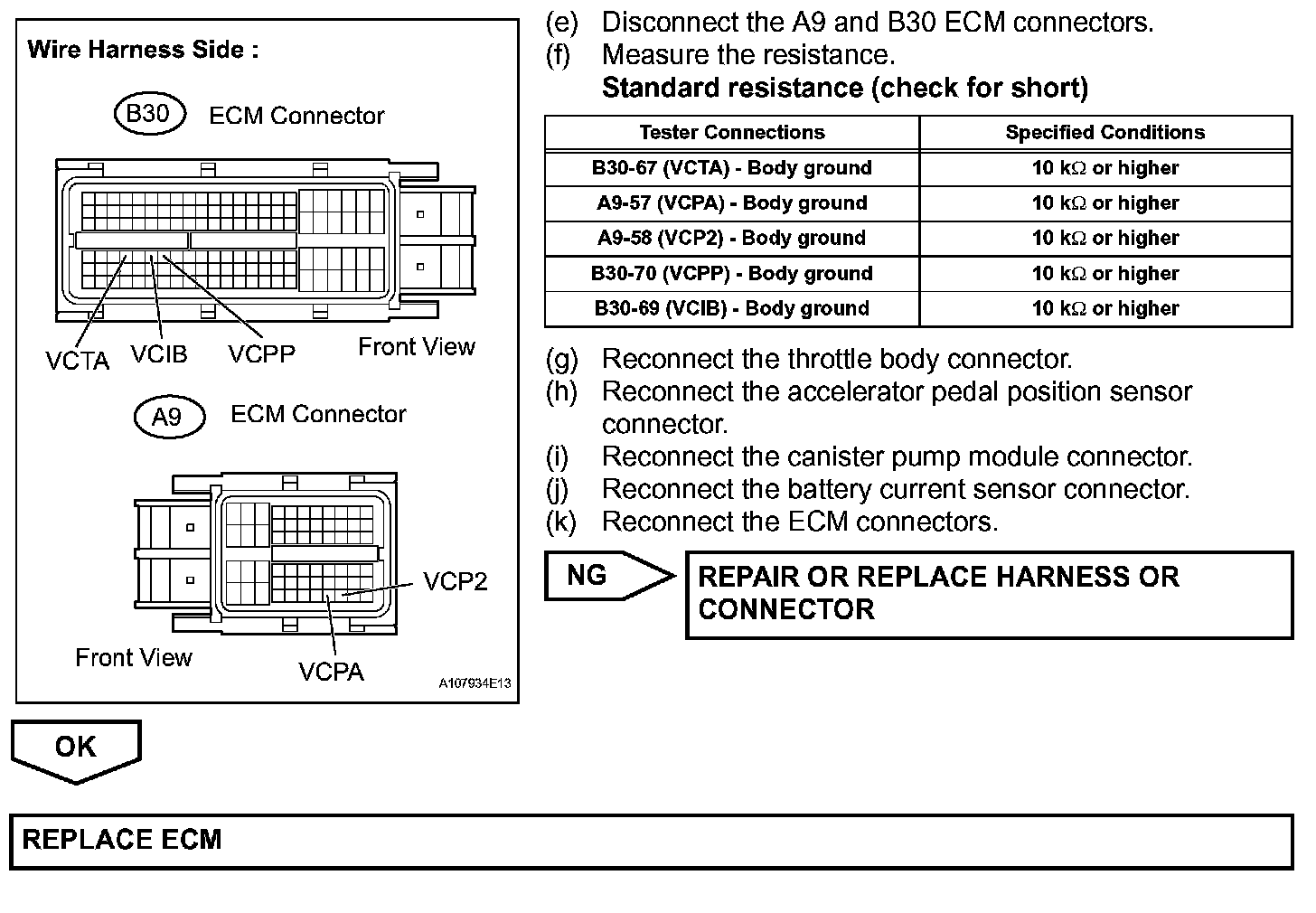 Wire Harness Side :

B30 ECM Connector

VCTA VCIB VCPP Front View

A9 ECM Connector

VCP2

Front View VCPA

A107934E13

(e) Disconnect the A9 and B30 ECM connectors.
(f) Measure the resistance.
Standard resistance (check for short)

| Tester Connections | Specified Conditions |
|---|---|
| B30-67 (VCTA) - Body ground | 10 kΩ or higher |
| A9-57 (VCPA) - Body ground | 10 kΩ or higher |
| A9-58 (VCP2) - Body ground | 10 kΩ or higher |
| B30-70 (VCPP) - Body ground | 10 kΩ or higher |
| B30-69 (VCIB) - Body ground | 10 kΩ or higher |

(g) Reconnect the throttle body connector.
(h) Reconnect the accelerator pedal position sensor connector.
(i) Reconnect the canister pump module connector.
(j) Reconnect the battery current sensor connector.
(k) Reconnect the ECM connectors.

NG

REPAIR OR REPLACE HARNESS OR CONNECTOR

OK

REPLACE ECM