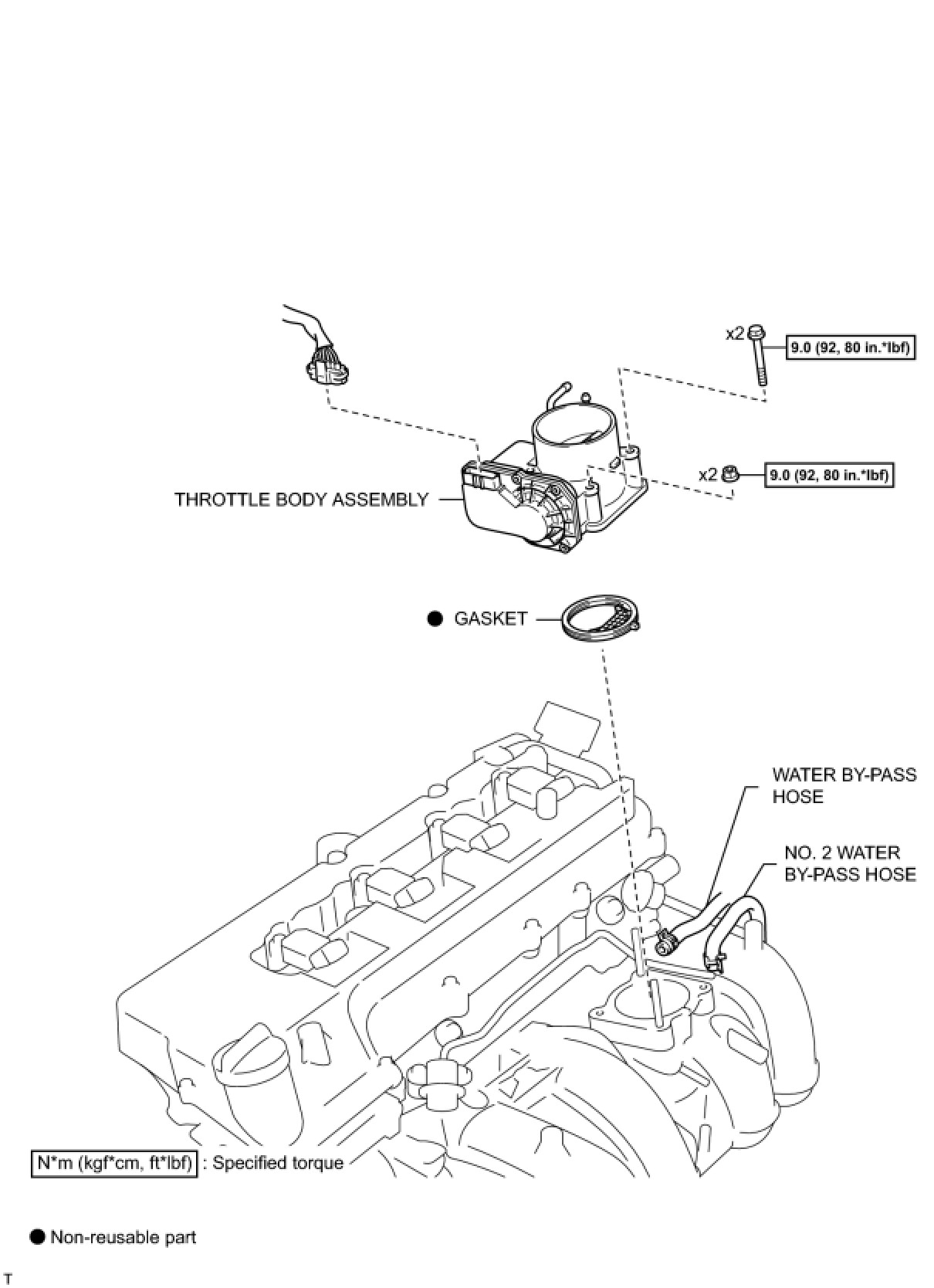 x2
9.0 (92, 80 in.*lbf)

x2
9.0 (92, 80 in.*lbf)

THROTTLE BODY ASSEMBLY

● GASKET

WATER BY-PASS HOSE

NO. 2 WATER BY-PASS HOSE

N*m (kgf*cm, ft*lbf) : Specified torque

● Non-reusable part

T