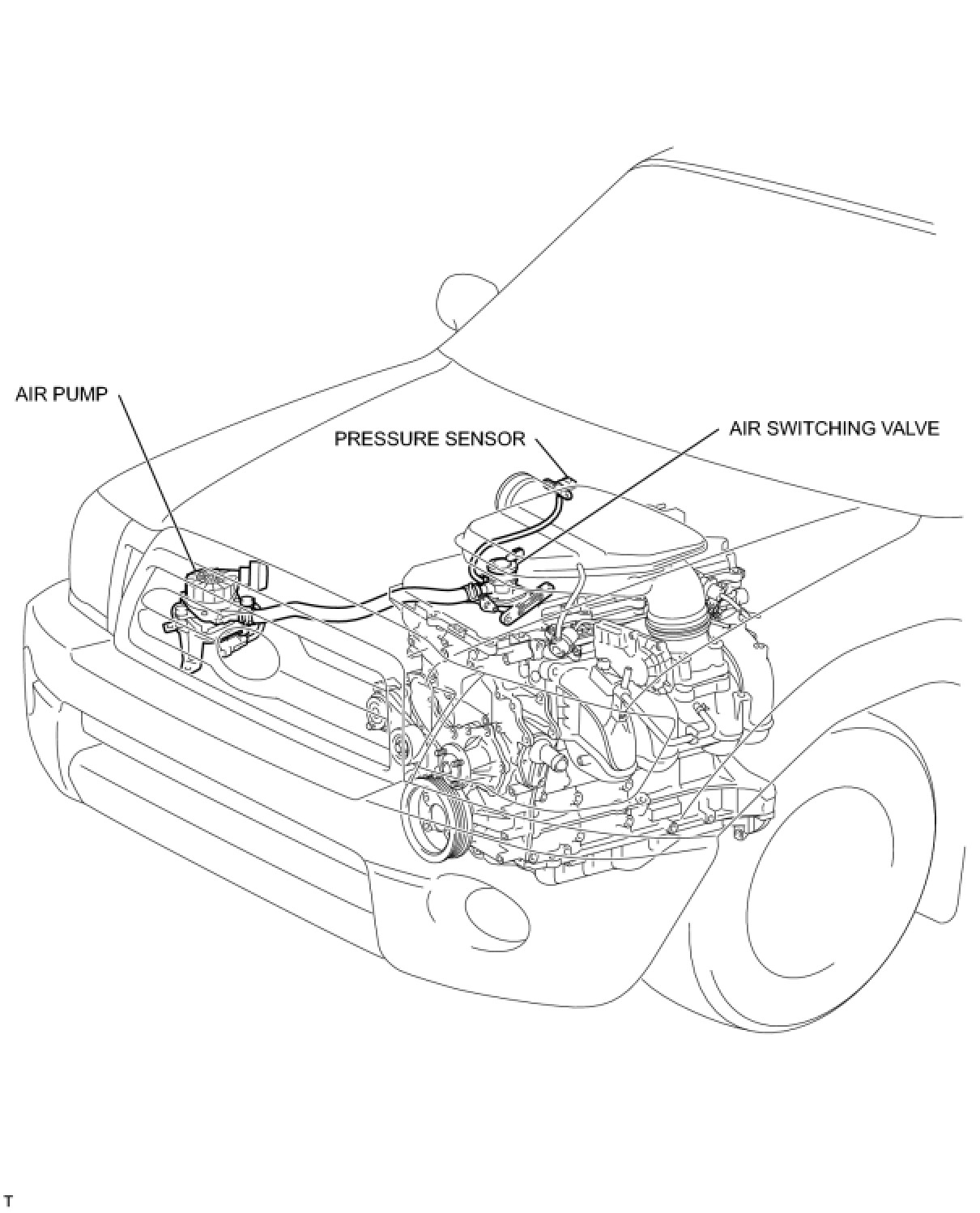 AIR PUMP

PRESSURE SENSOR

AIR SWITCHING VALVE

T