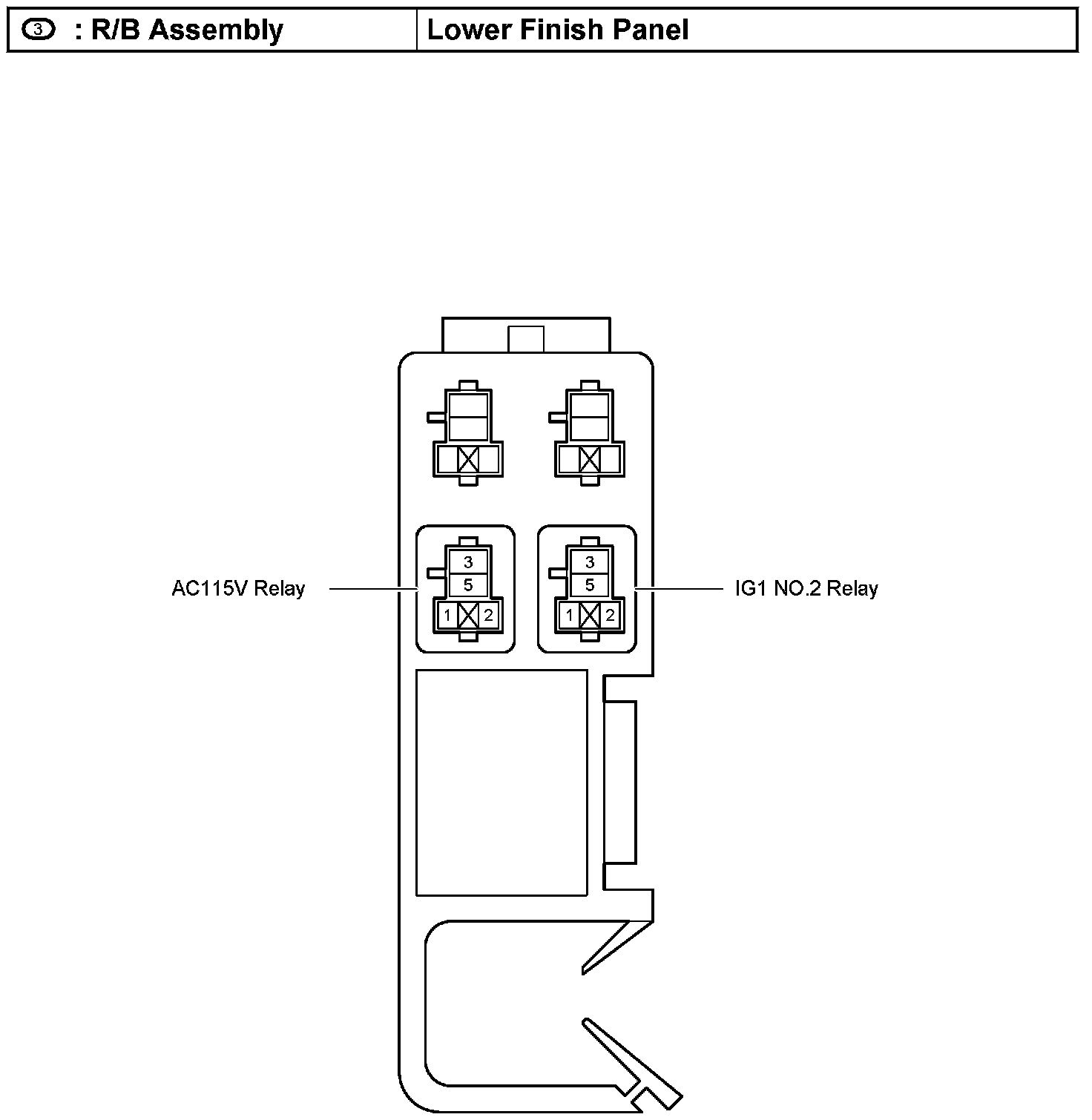 | 3 : R/B Assembly | Lower Finish Panel |
|---|---|

AC115V Relay

3
5
1 2

3
5
1 2

IG1 NO.2 Relay