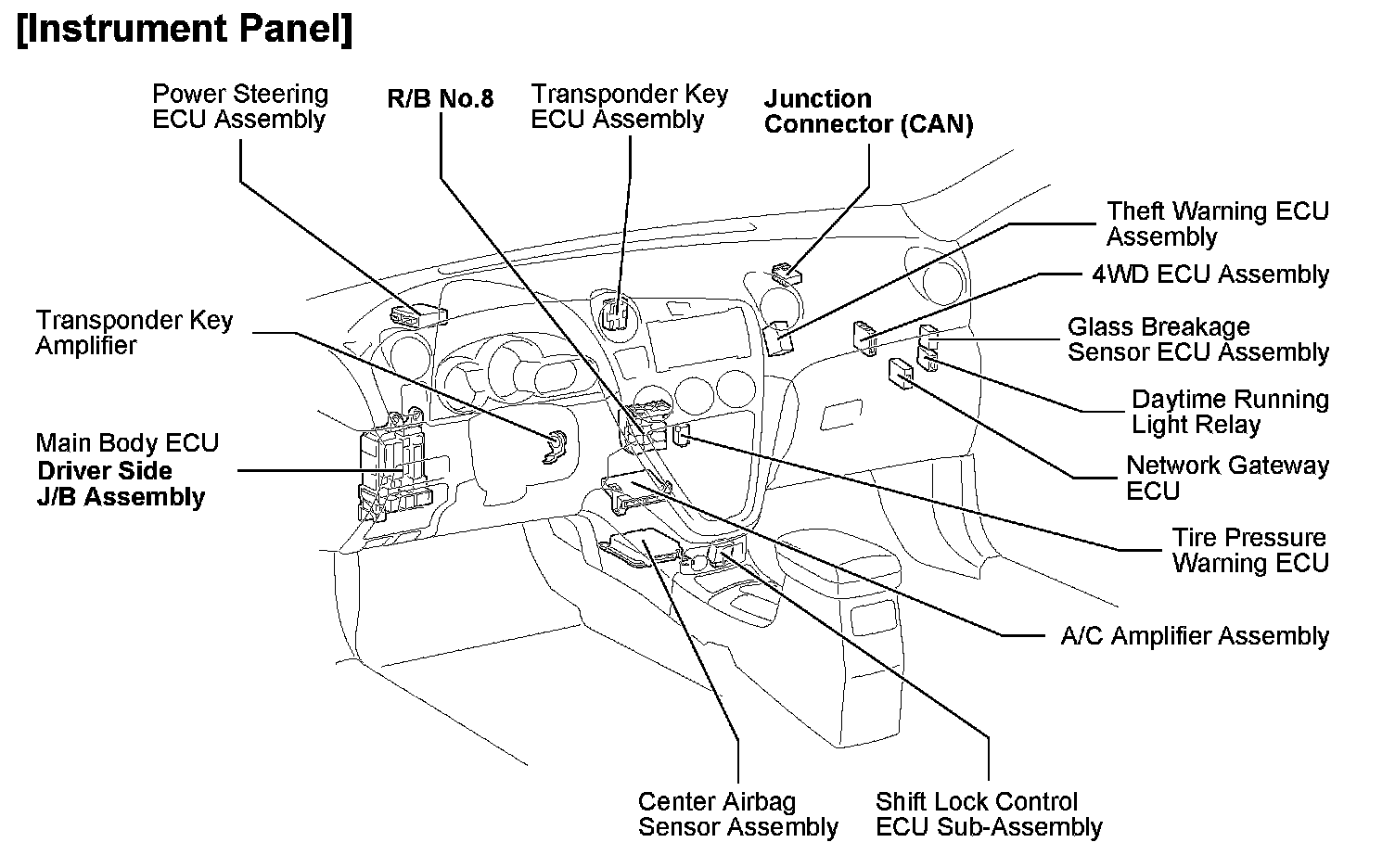 [Instrument Panel]

Power Steering ECU Assembly

R/B No.8

Transponder Key ECU Assembly

Junction Connector (CAN)

Theft Warning ECU Assembly

4WD ECU Assembly

Glass Breakage Sensor ECU Assembly

Daytime Running Light Relay

Network Gateway ECU

Tire Pressure Warning ECU

A/C Amplifier Assembly

Transponder Key Amplifier

Main Body ECU
Driver Side J/B Assembly

Center Airbag Sensor Assembly

Shift Lock Control ECU Sub-Assembly