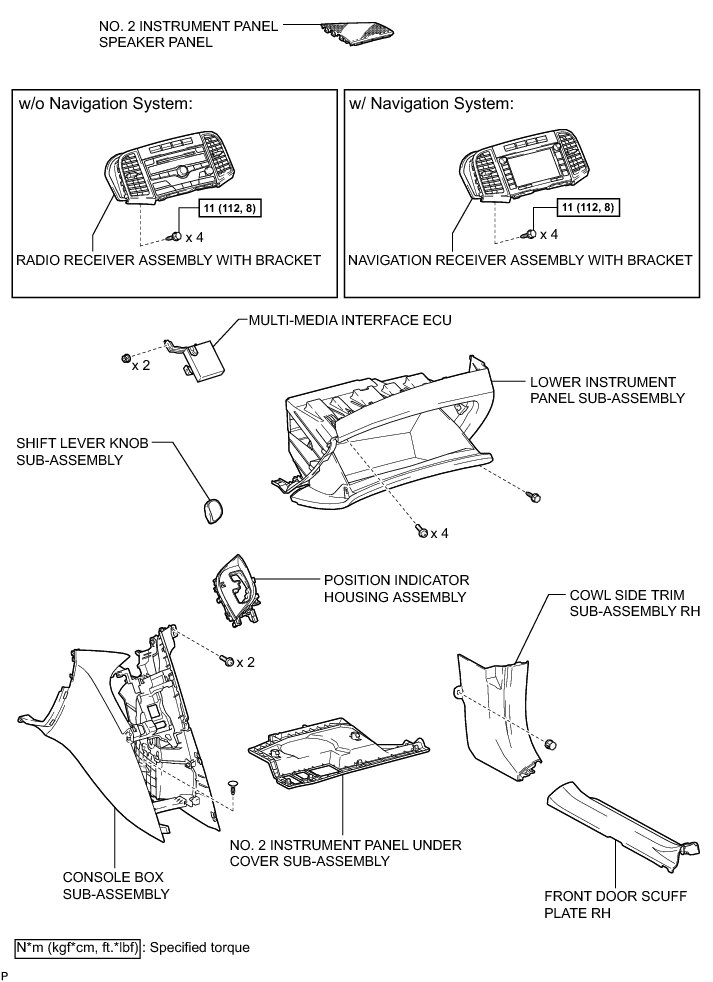 NO. 2 INSTRUMENT PANEL SPEAKER PANEL

w/o Navigation System:

11 (112, 8)

x 4

RADIO RECEIVER ASSEMBLY WITH BRACKET

w/ Navigation System:

11 (112, 8)

x 4

NAVIGATION RECEIVER ASSEMBLY WITH BRACKET

MULTI-MEDIA INTERFACE ECU

x 2

LOWER INSTRUMENT PANEL SUB-ASSEMBLY

SHIFT LEVER KNOB SUB-ASSEMBLY

x 4

POSITION INDICATOR HOUSING ASSEMBLY

COWL SIDE TRIM SUB-ASSEMBLY RH

x 2

NO. 2 INSTRUMENT PANEL UNDER COVER SUB-ASSEMBLY

CONSOLE BOX SUB-ASSEMBLY

FRONT DOOR SCUFF PLATE RH

N*m (kgf*cm, ft.*lbf) : Specified torque

P