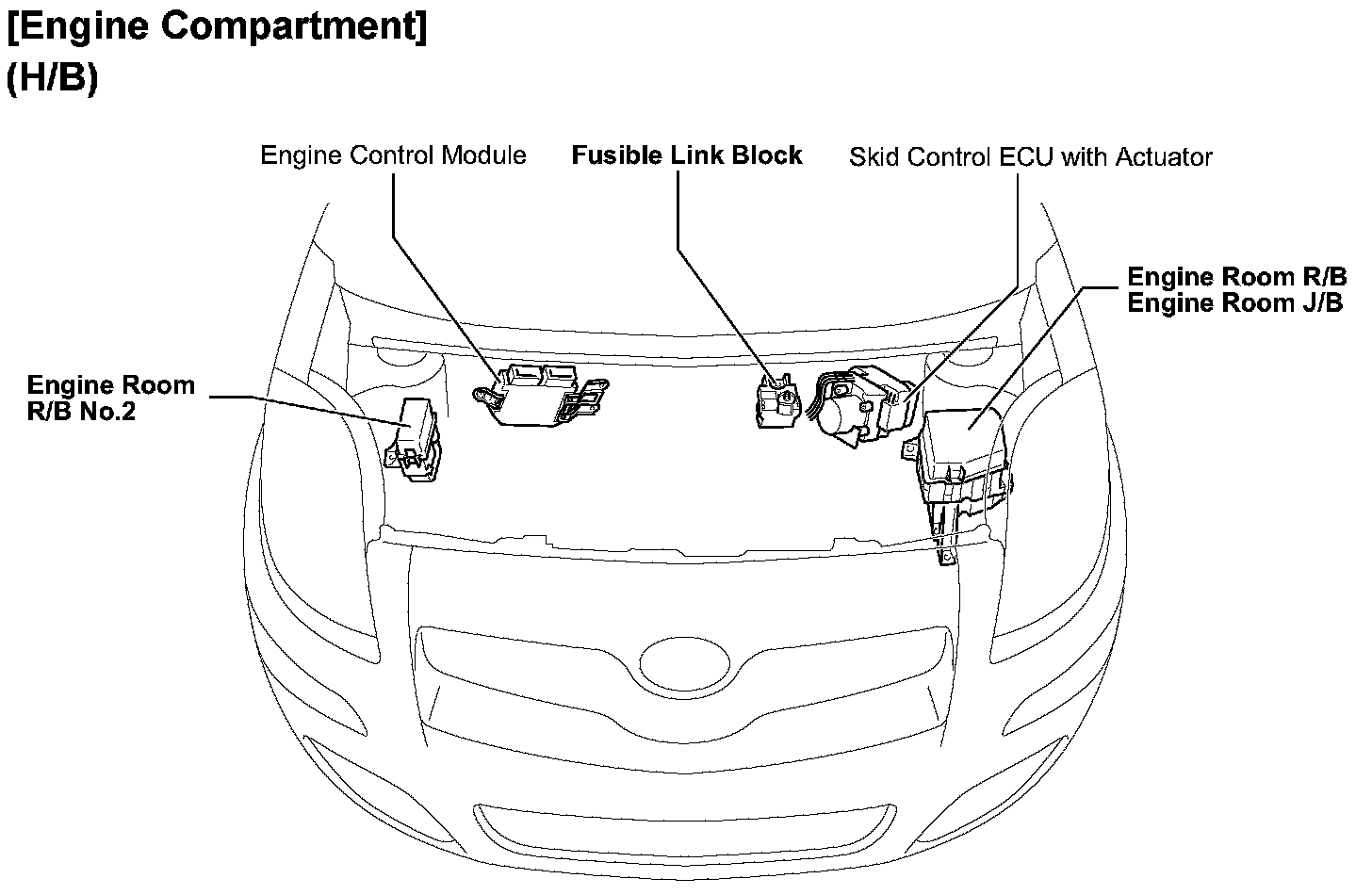 [Engine Compartment]
(H/B)

Engine Control Module

Fusible Link Block

Skid Control ECU with Actuator

Engine Room R/B
Engine Room J/B

Engine Room
R/B No.2