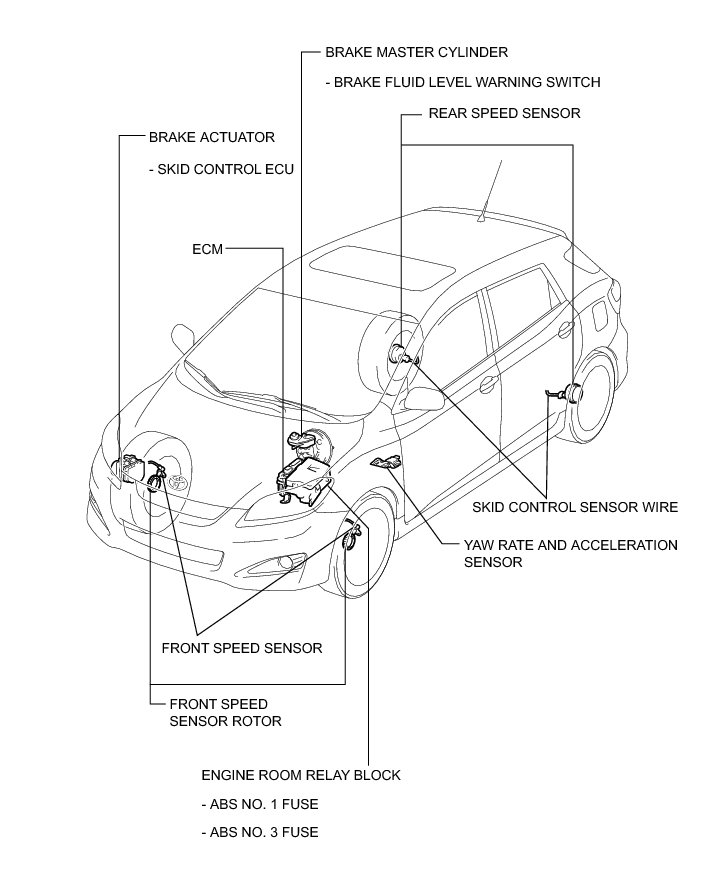 BRAKE MASTER CYLINDER

- BRAKE FLUID LEVEL WARNING SWITCH

REAR SPEED SENSOR

BRAKE ACTUATOR

- SKID CONTROL ECU

ECM

SKID CONTROL SENSOR WIRE

YAW RATE AND ACCELERATION SENSOR

FRONT SPEED SENSOR

FRONT SPEED SENSOR ROTOR

ENGINE ROOM RELAY BLOCK

- ABS NO. 1 FUSE

- ABS NO. 3 FUSE