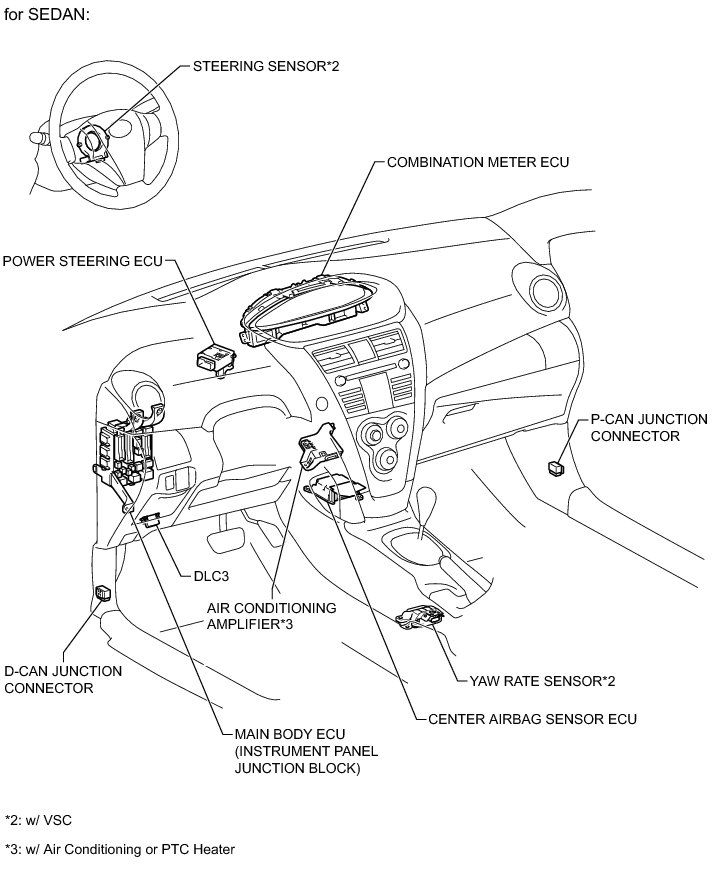 for SEDAN:

STEERING SENSOR*2

COMBINATION METER ECU

POWER STEERING ECU

P-CAN JUNCTION CONNECTOR

DLC3

AIR CONDITIONING AMPLIFIER*3

D-CAN JUNCTION CONNECTOR

YAW RATE SENSOR*2

CENTER AIRBAG SENSOR ECU

MAIN BODY ECU (INSTRUMENT PANEL JUNCTION BLOCK)

*2: w/ VSC

*3: w/ Air Conditioning or PTC Heater