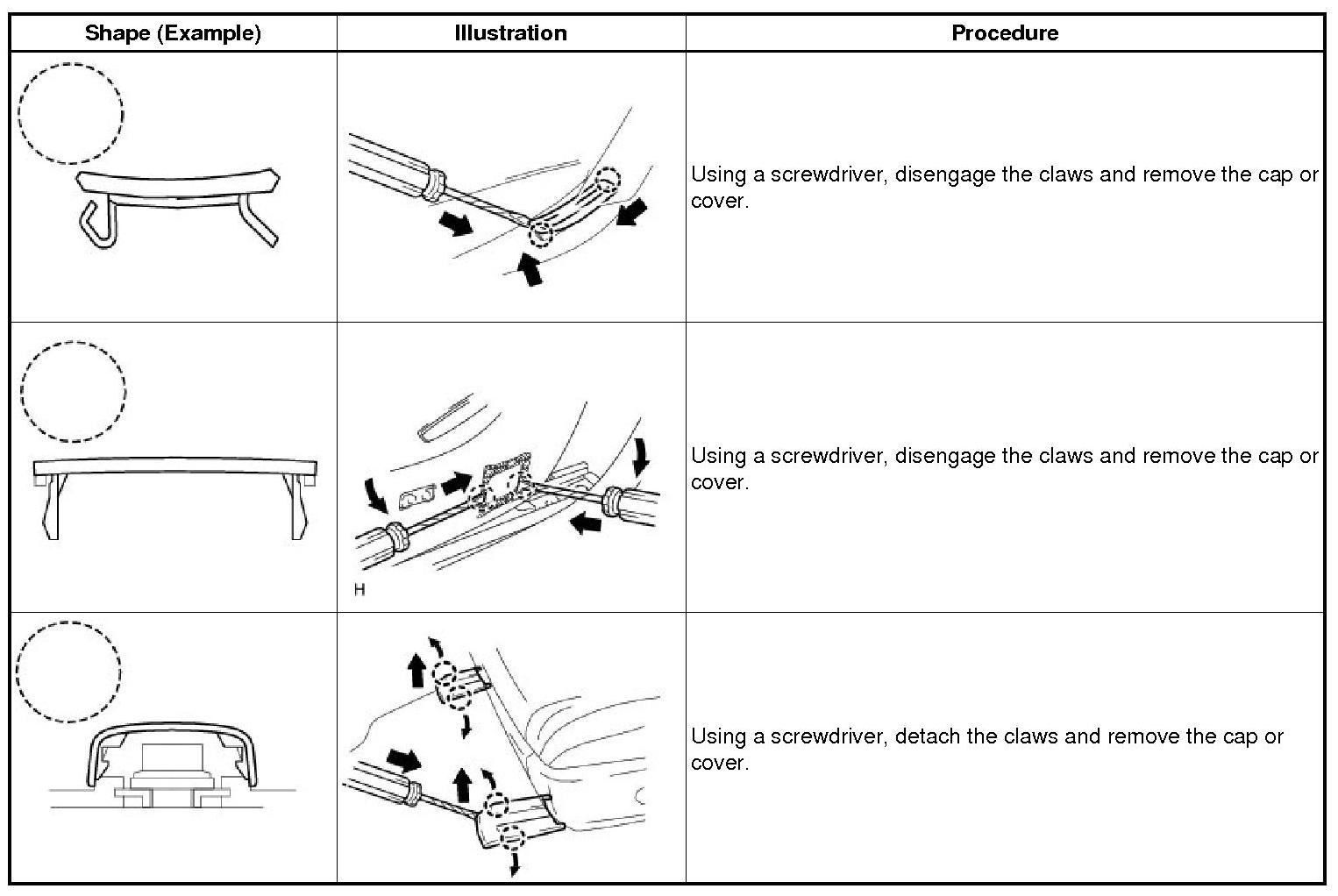 | Shape (Example) | Illustration | Procedure |
|---|---|---|
| | | Using a screwdriver, disengage the claws and remove the cap or cover. |
| | H | Using a screwdriver, disengage the claws and remove the cap or cover. |
| | | Using a screwdriver, detach the claws and remove the cap or cover. |