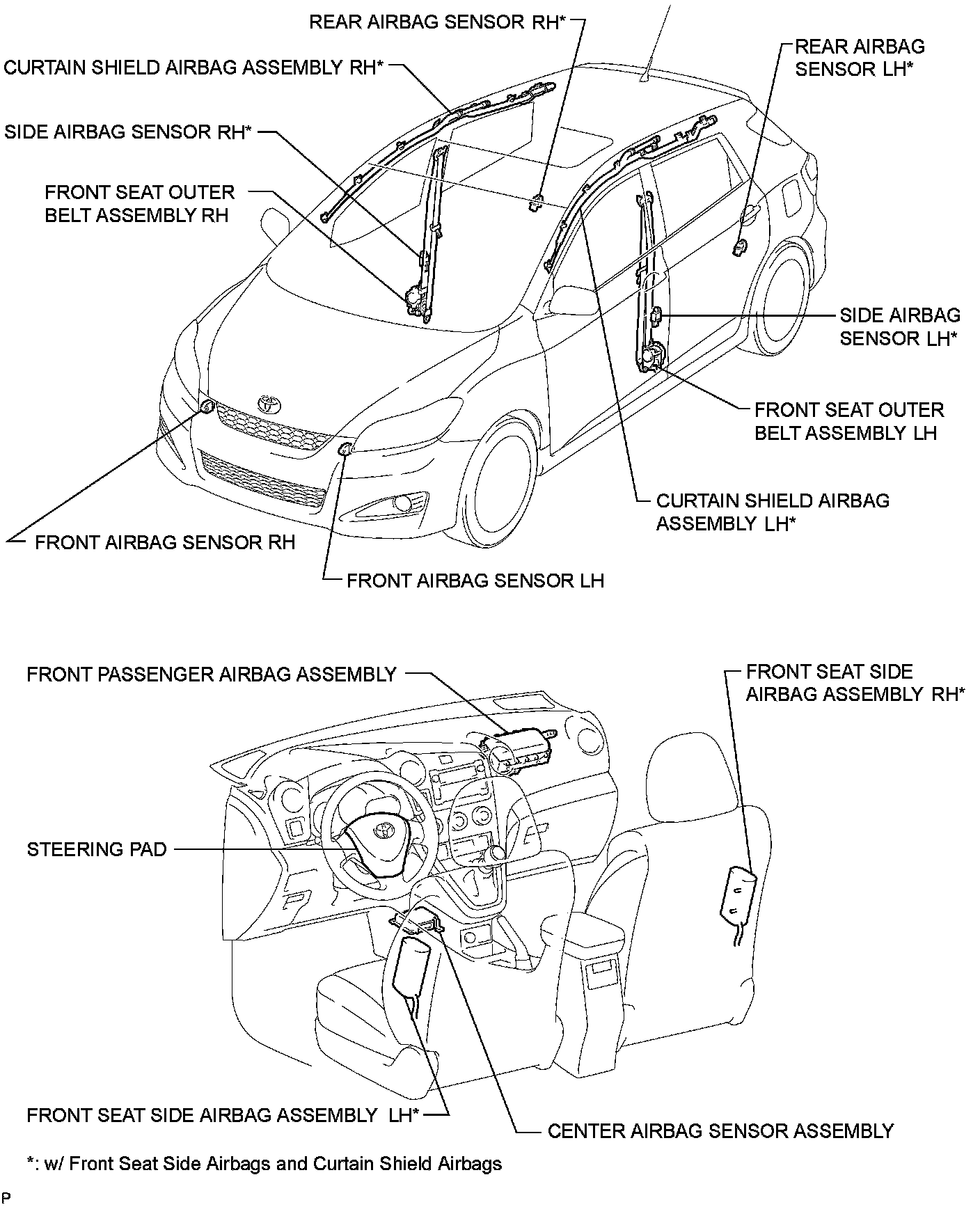 REAR AIRBAG SENSOR RH*

CURTAIN SHIELD AIRBAG ASSEMBLY RH*

REAR AIRBAG SENSOR LH*

SIDE AIRBAG SENSOR RH*

FRONT SEAT OUTER BELT ASSEMBLY RH

SIDE AIRBAG SENSOR LH*

FRONT SEAT OUTER BELT ASSEMBLY LH

CURTAIN SHIELD AIRBAG ASSEMBLY LH*

FRONT AIRBAG SENSOR RH

FRONT AIRBAG SENSOR LH

FRONT PASSENGER AIRBAG ASSEMBLY

FRONT SEAT SIDE AIRBAG ASSEMBLY RH*

STEERING PAD

FRONT SEAT SIDE AIRBAG ASSEMBLY LH*

CENTER AIRBAG SENSOR ASSEMBLY

*: w/ Front Seat Side Airbags and Curtain Shield Airbags

P