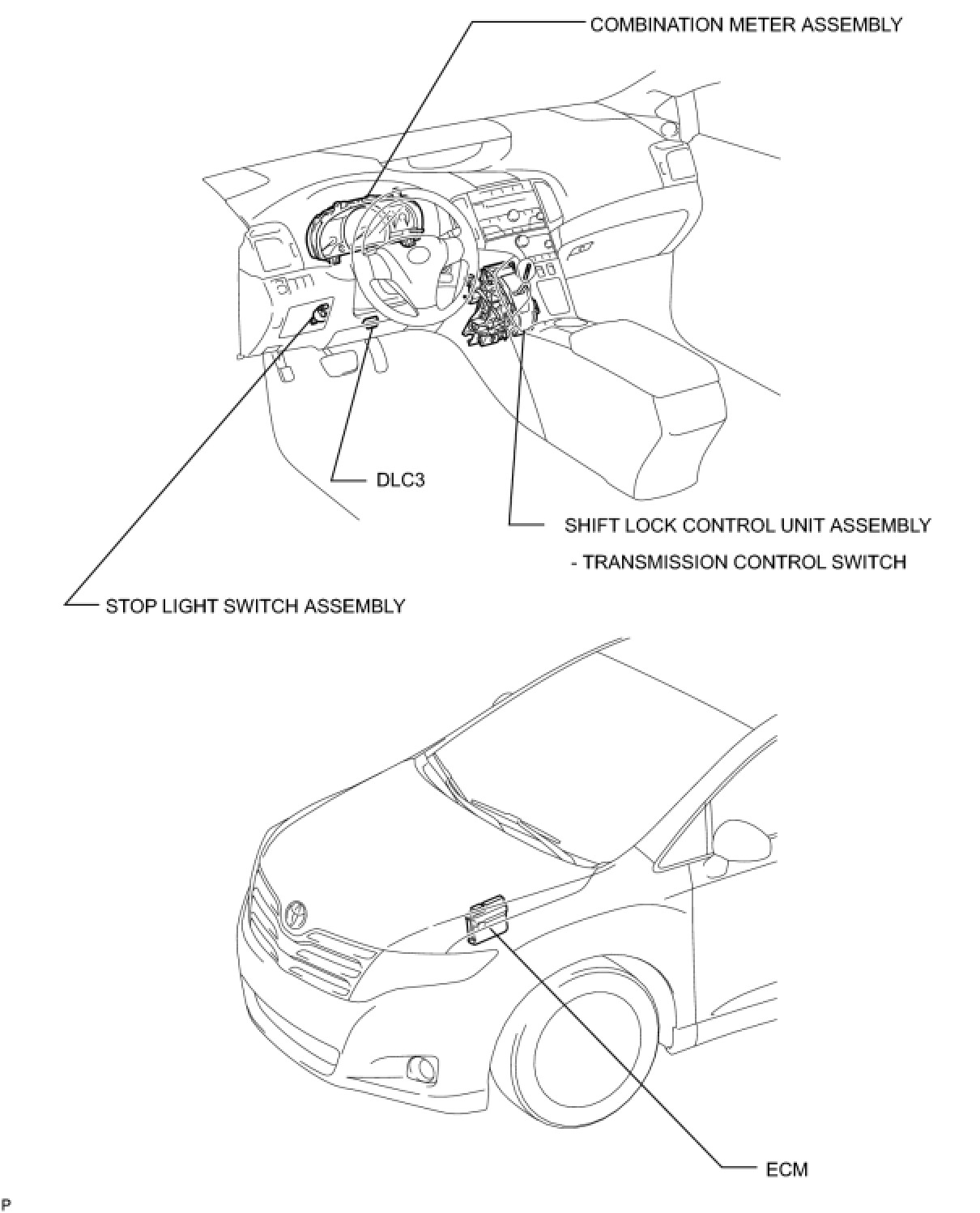 COMBINATION METER ASSEMBLY

DLC3

SHIFT LOCK CONTROL UNIT ASSEMBLY
- TRANSMISSION CONTROL SWITCH

STOP LIGHT SWITCH ASSEMBLY

ECM

P