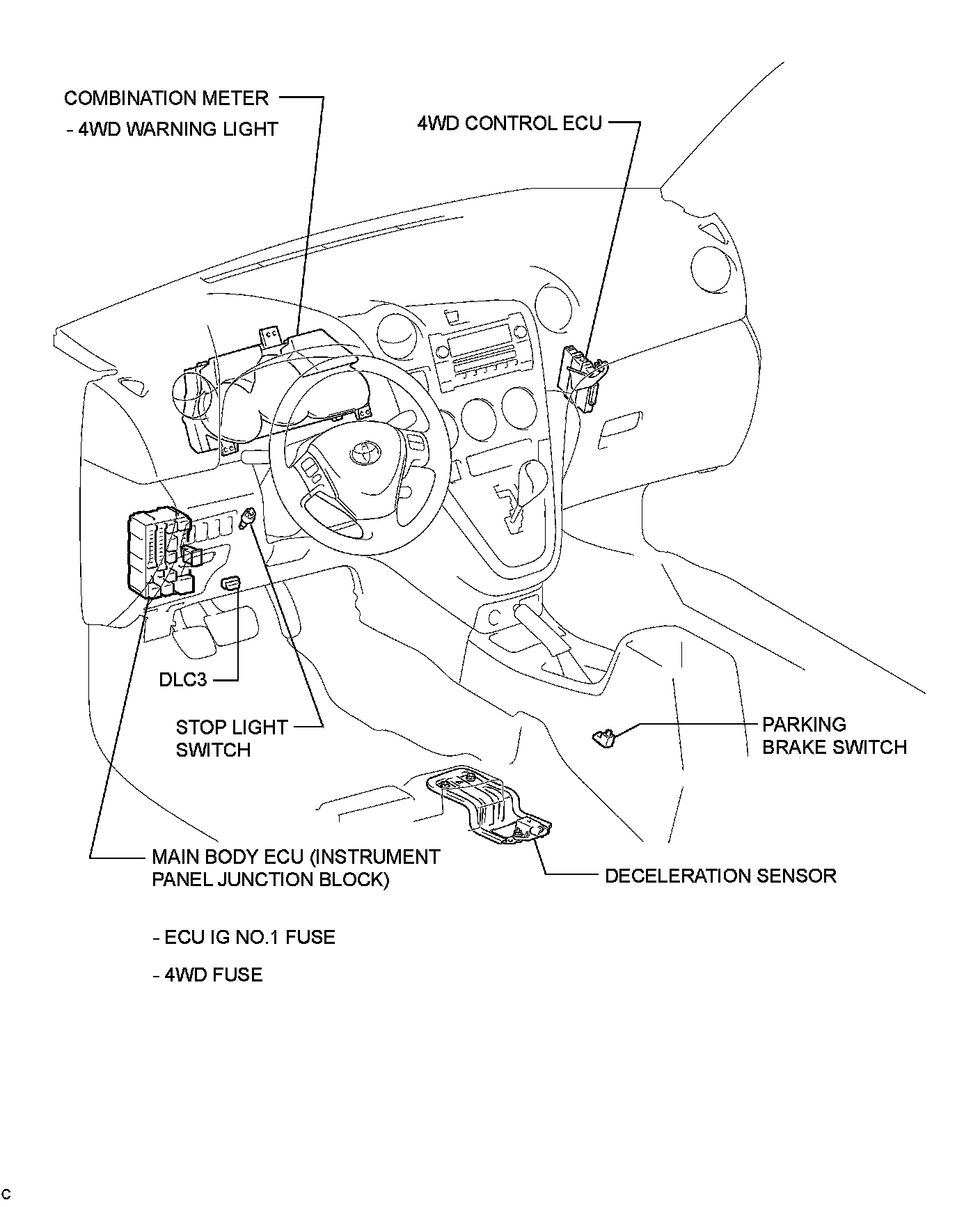 COMBINATION METER
- 4WD WARNING LIGHT

4WD CONTROL ECU

DLC3

STOP LIGHT SWITCH

PARKING BRAKE SWITCH

MAIN BODY ECU (INSTRUMENT PANEL JUNCTION BLOCK)

DECELERATION SENSOR

- ECU IG NO.1 FUSE

- 4WD FUSE

C