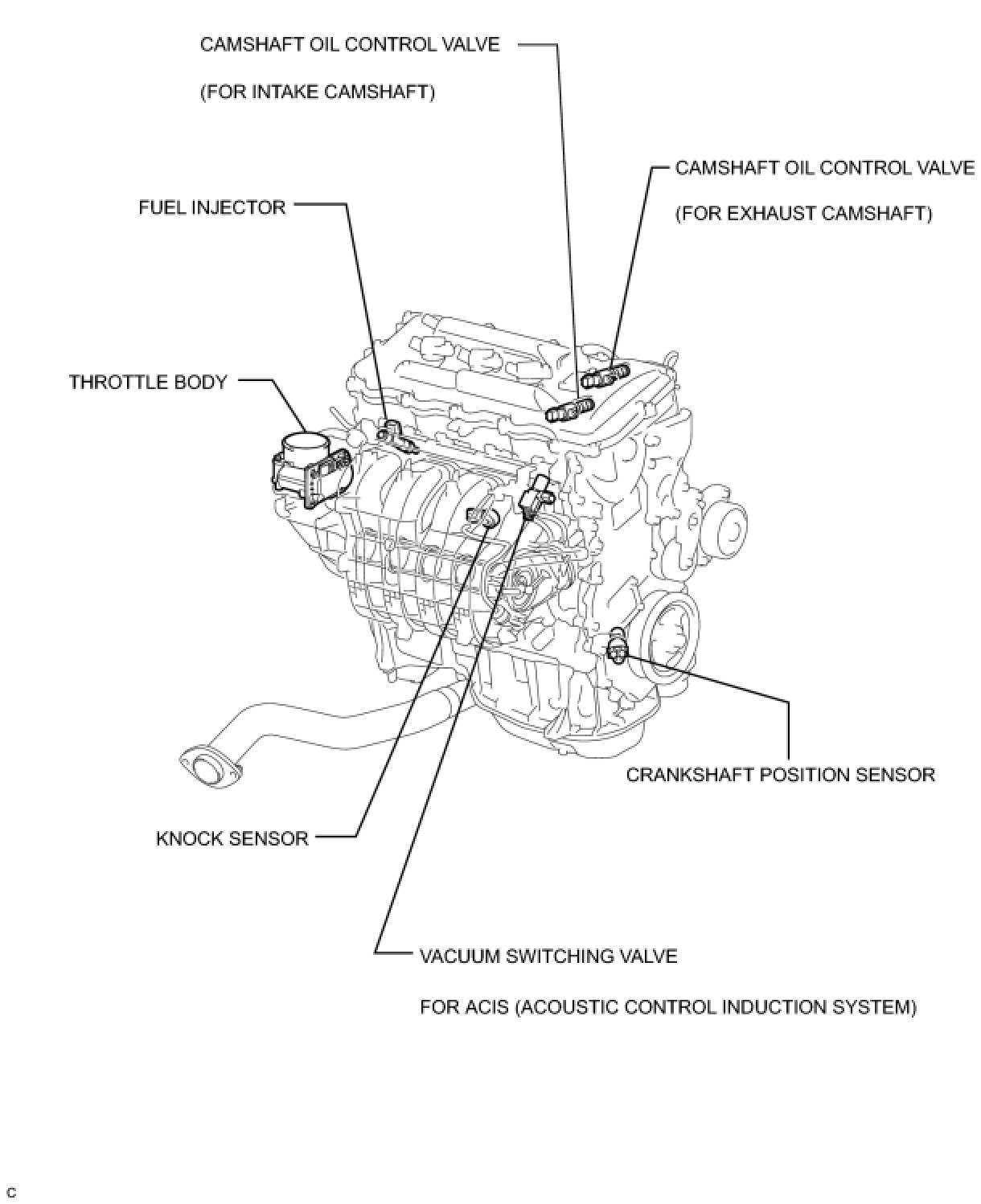 CAMSHAFT OIL CONTROL VALVE

(FOR INTAKE CAMSHAFT)

CAMSHAFT OIL CONTROL VALVE

(FOR EXHAUST CAMSHAFT)

FUEL INJECTOR

THROTTLE BODY

CRANKSHAFT POSITION SENSOR

KNOCK SENSOR

VACUUM SWITCHING VALVE

FOR ACIS (ACOUSTIC CONTROL INDUCTION SYSTEM)

C