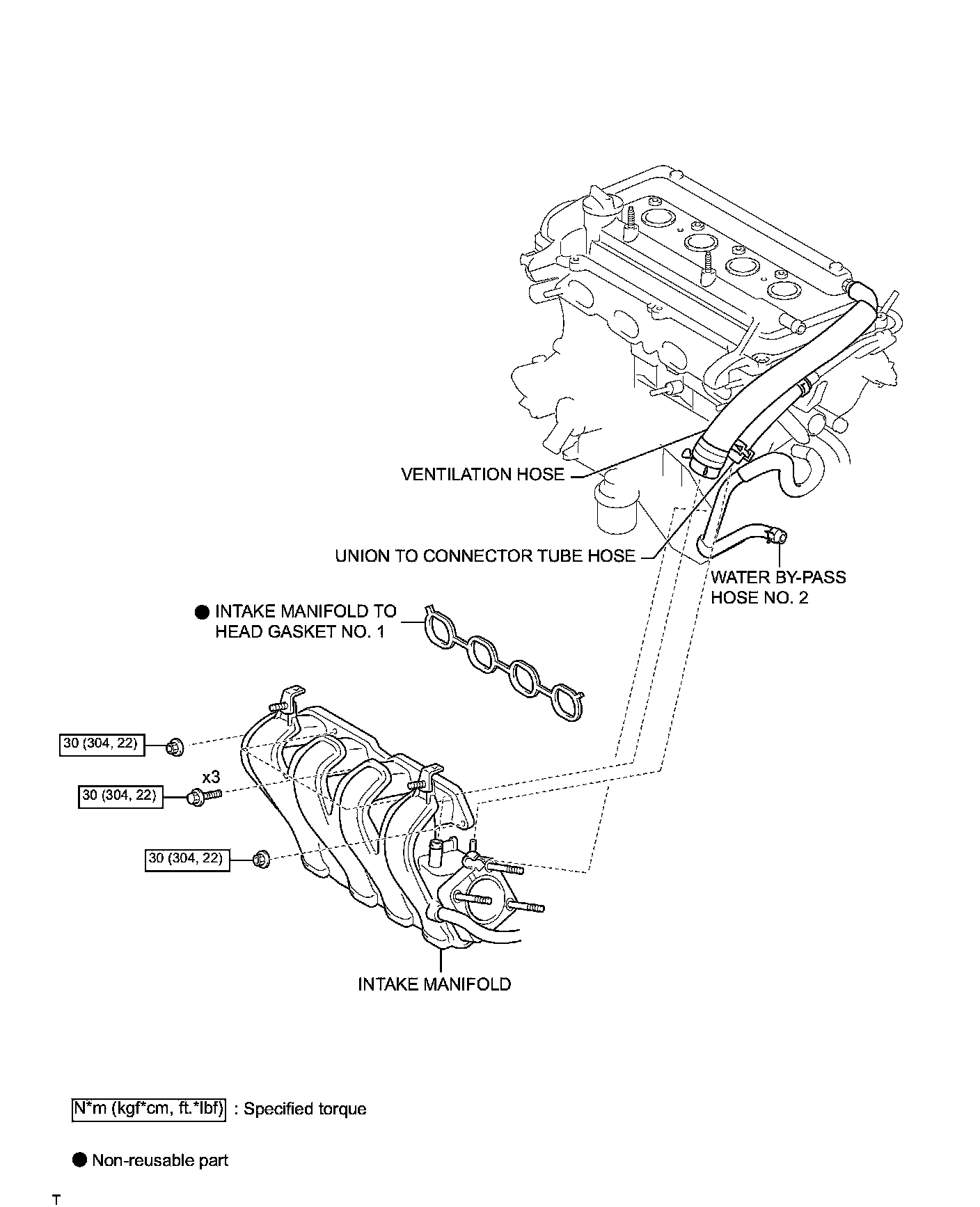 VENTILATION HOSE

UNION TO CONNECTOR TUBE HOSE

WATER BY-PASS HOSE NO. 2

● INTAKE MANIFOLD TO HEAD GASKET NO. 1

30 (304, 22)

x3

30 (304, 22)

30 (304, 22)

INTAKE MANIFOLD

N*m (kgf*cm, ft.*lbf) : Specified torque

● Non-reusable part

T