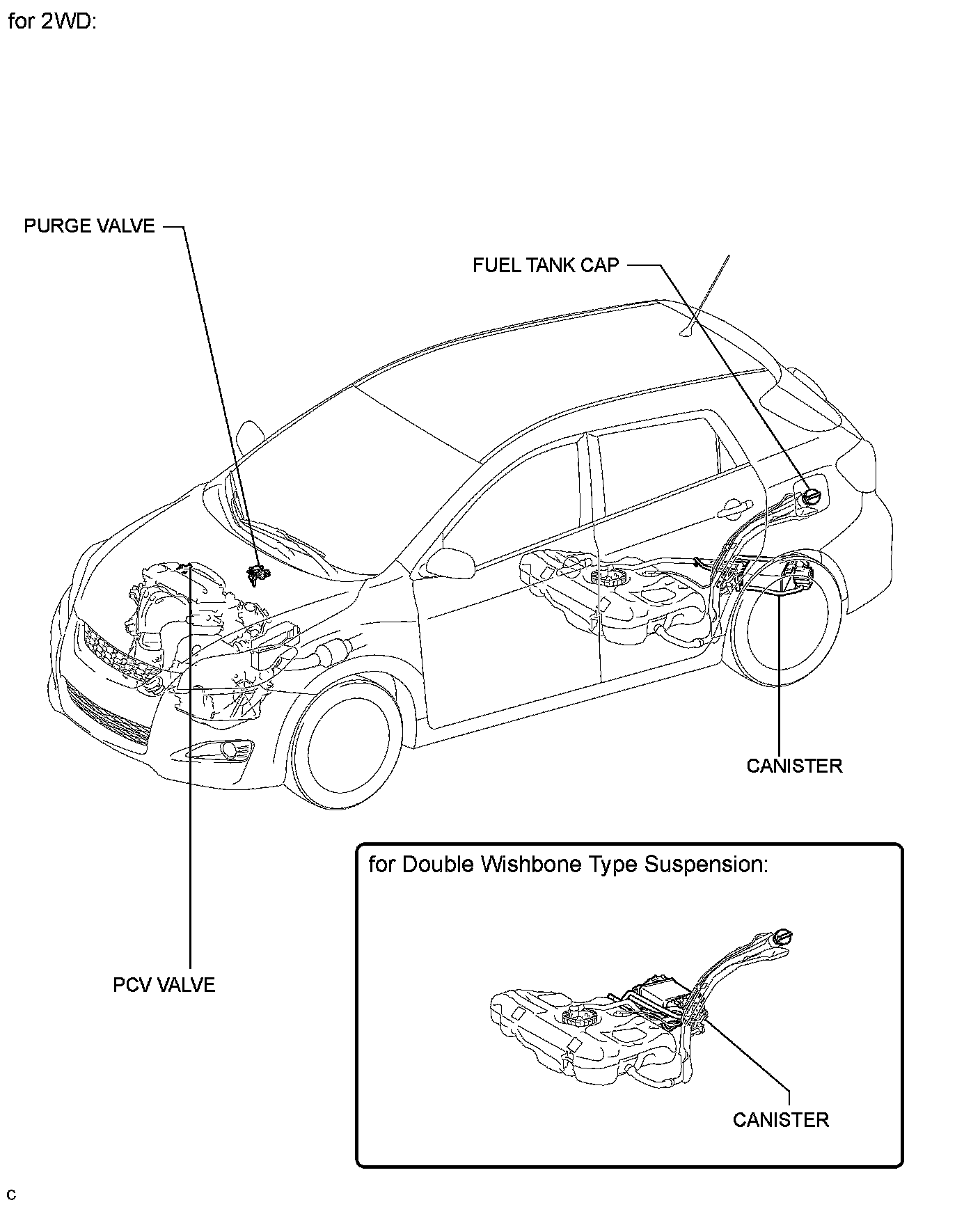 for 2WD:

PURGE VALVE

FUEL TANK CAP

CANISTER

PCV VALVE

for Double Wishbone Type Suspension:

CANISTER

C