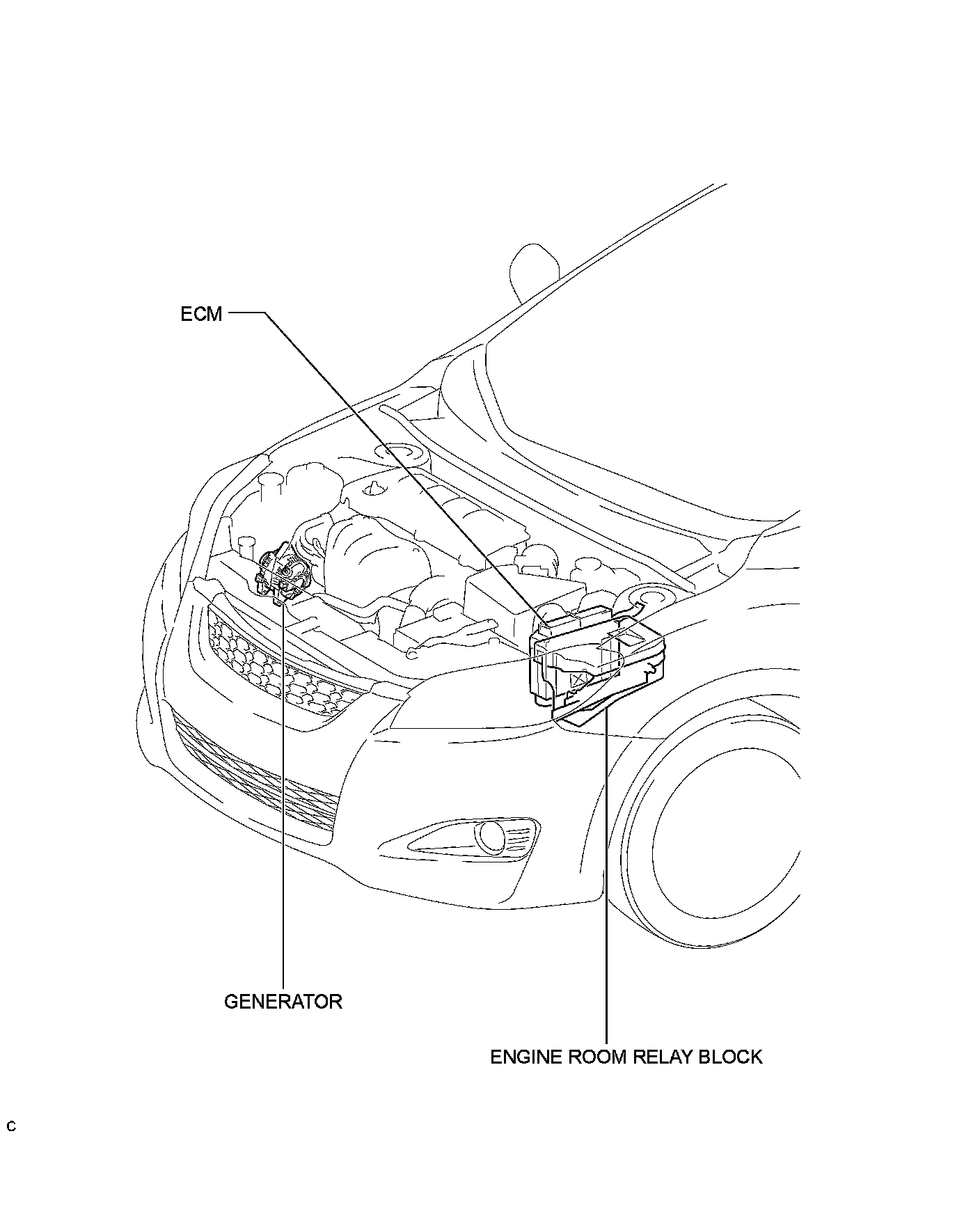 ECM

GENERATOR

ENGINE ROOM RELAY BLOCK

C